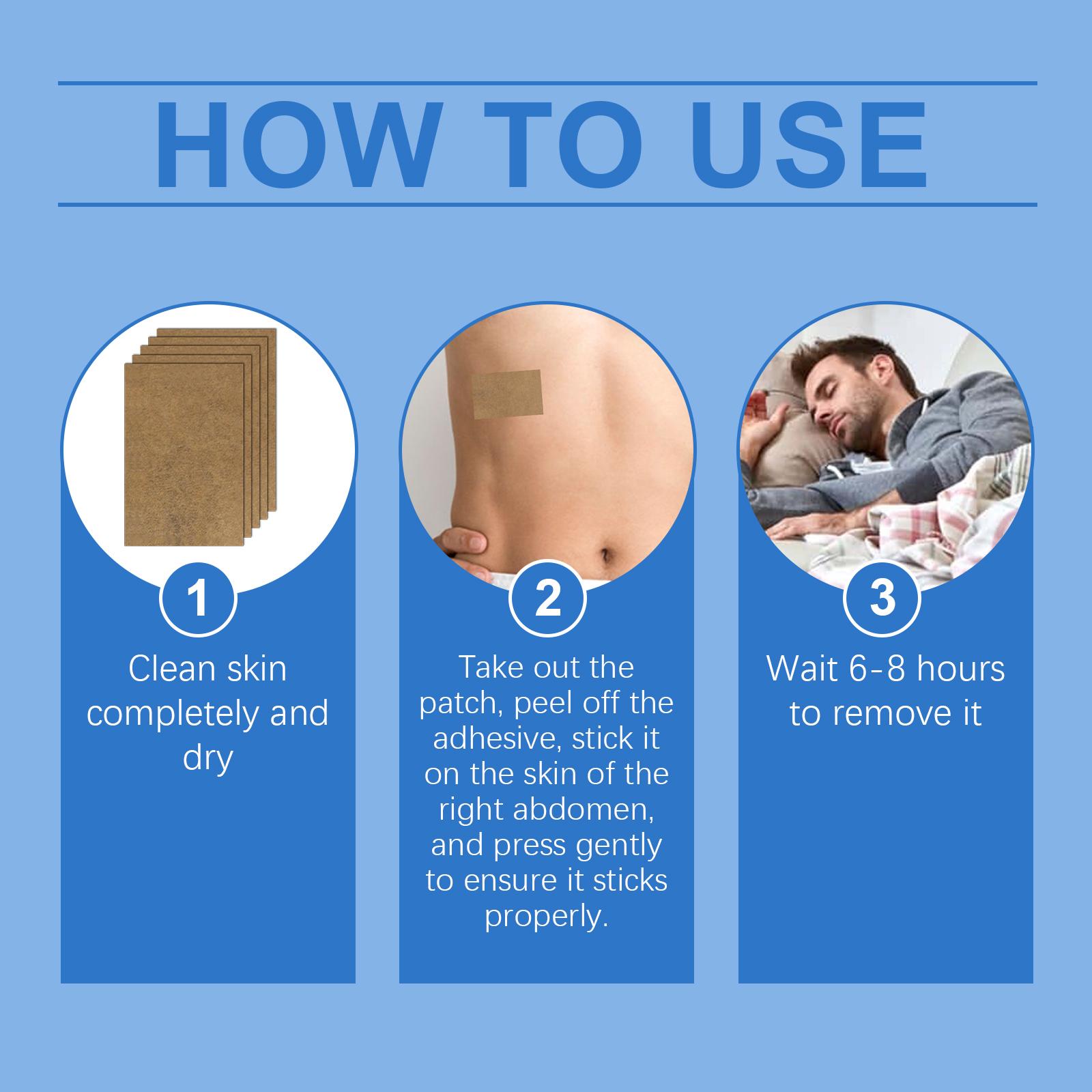 HOW TO USE

1

Clean skin completely and dry

2

Take out the patch, peel off the adhesive, stick it on the skin of the right abdomen, and press gently to ensure it sticks properly.

3

Wait 6-8 hours to remove it