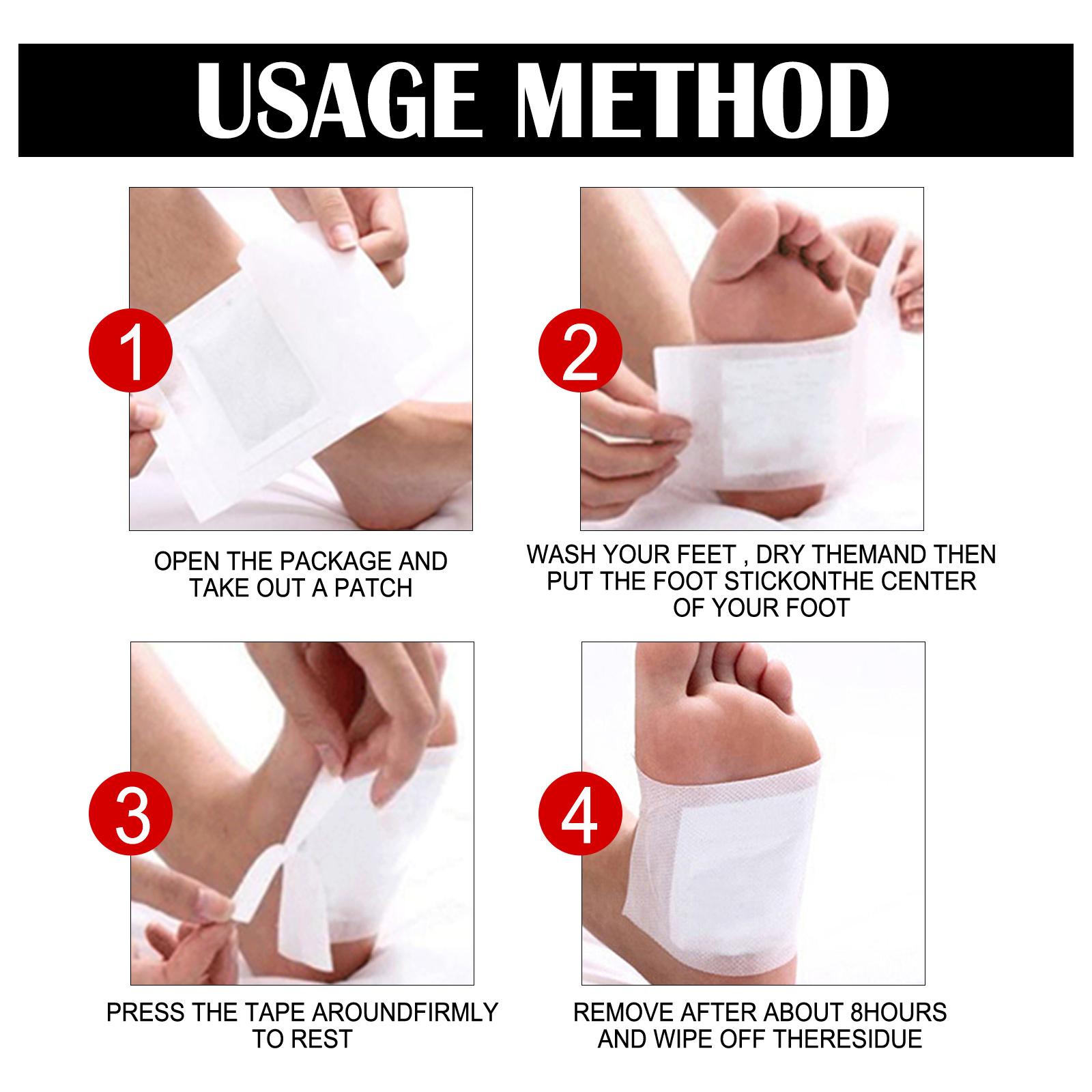 USAGE METHOD

1

OPEN THE PACKAGE AND TAKE OUT A PATCH

2

WASH YOUR FEET , DRY THEMAND THEN PUT THE FOOT STICKONTHE CENTER OF YOUR FOOT

3

PRESS THE TAPE AROUNDFIRMLY TO REST

4

REMOVE AFTER ABOUT 8HOURS AND WIPE OFF THERESIDUE