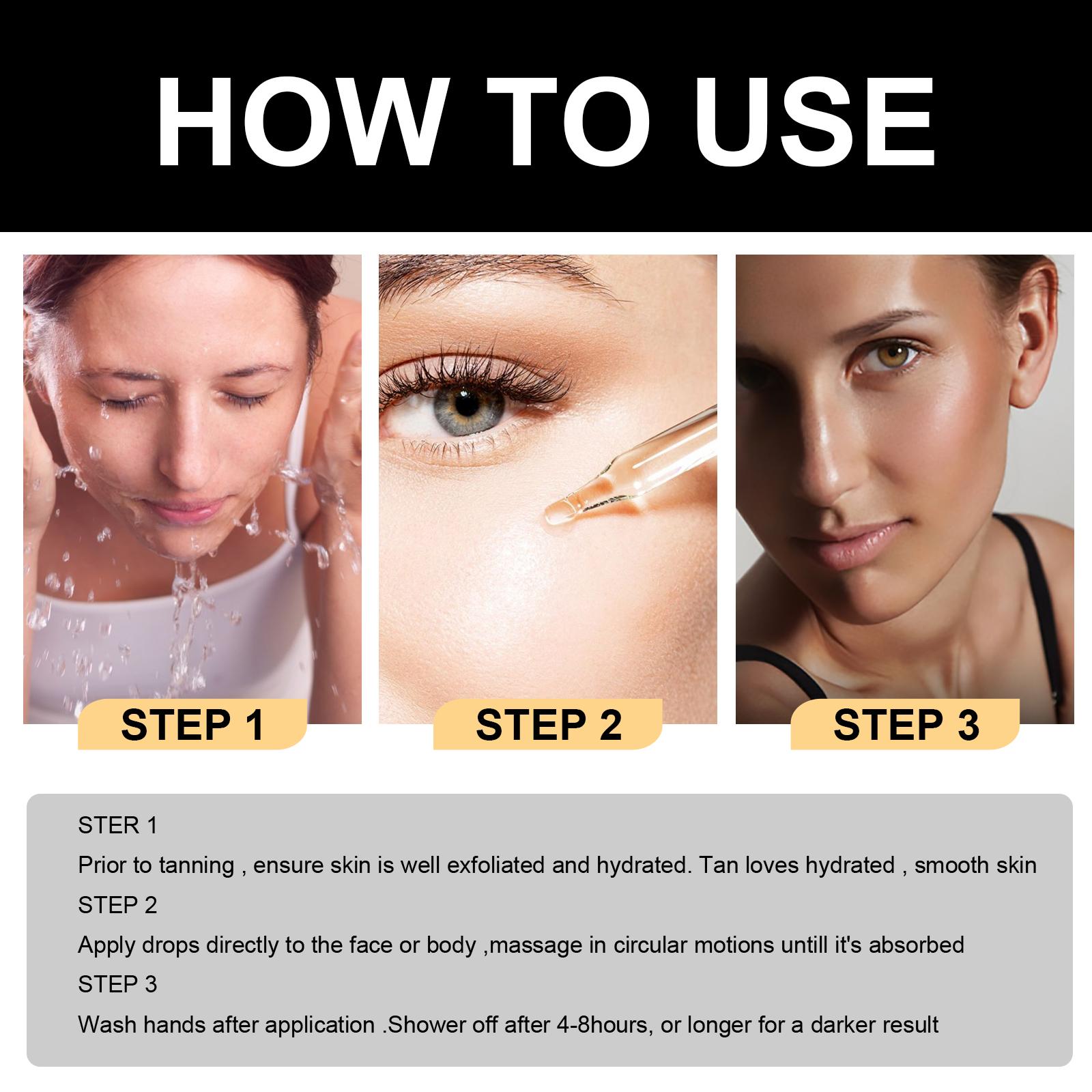 HOW TO USE

STEP 1

STEP 2

STEP 3

STER 1

Prior to tanning , ensure skin is well exfoliated and hydrated. Tan loves hydrated , smooth skin

STEP 2

Apply drops directly to the face or body ,massage in circular motions untill it's absorbed

STEP 3

Wash hands after application .Shower off after 4-8hours, or longer for a darker result