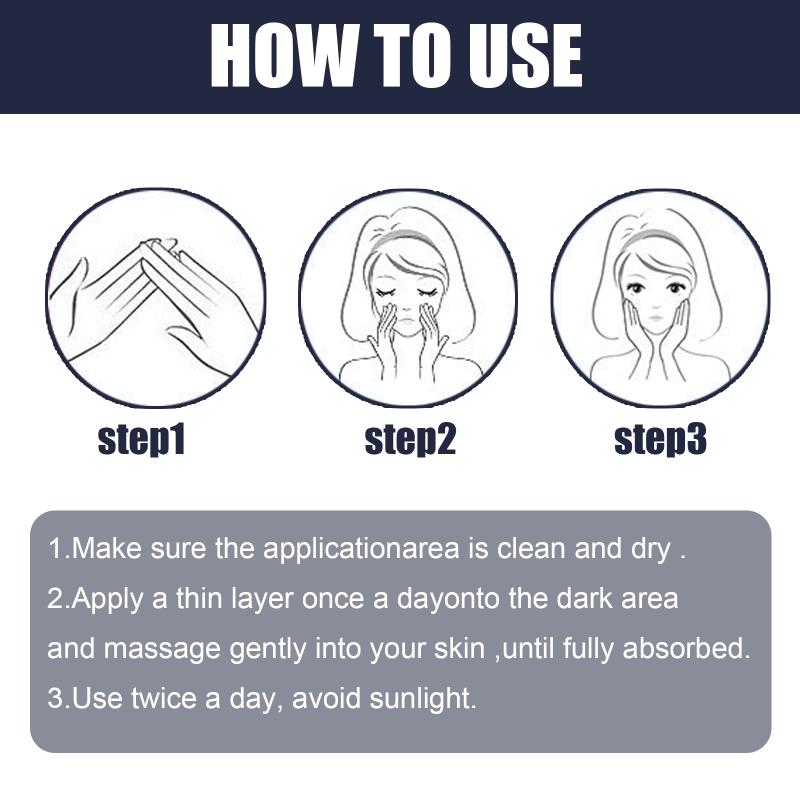 HOW TO USE

step1

step2

step3

1.Make sure the applicationarea is clean and dry .
2.Apply a thin layer once a dayonto the dark area and massage gently into your skin ,until fully absorbed.
3.Use twice a day, avoid sunlight.