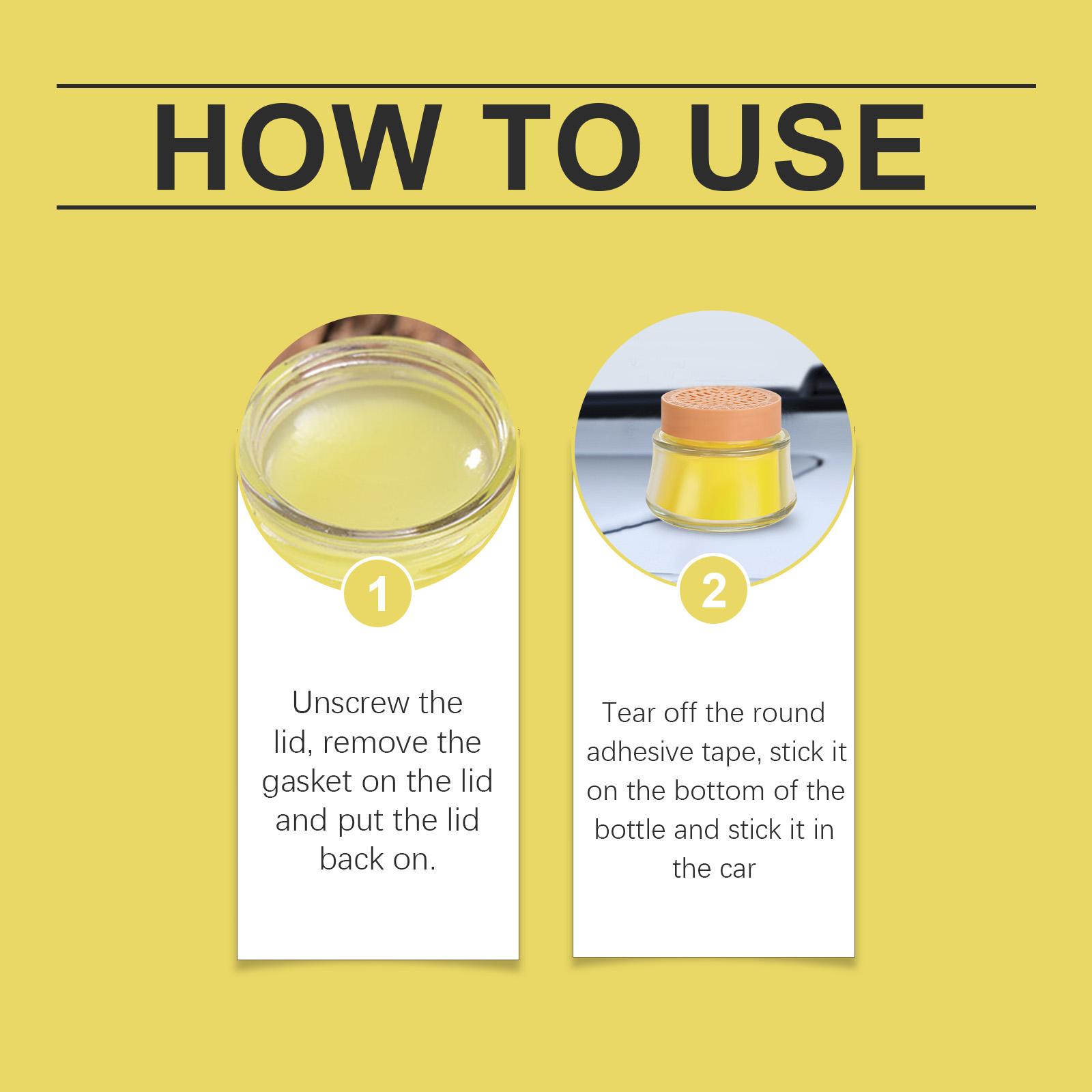 HOW TO USE

1

Unscrew the lid, remove the gasket on the lid and put the lid back on.

2

Tear off the round adhesive tape, stick it on the bottom of the bottle and stick it in the car