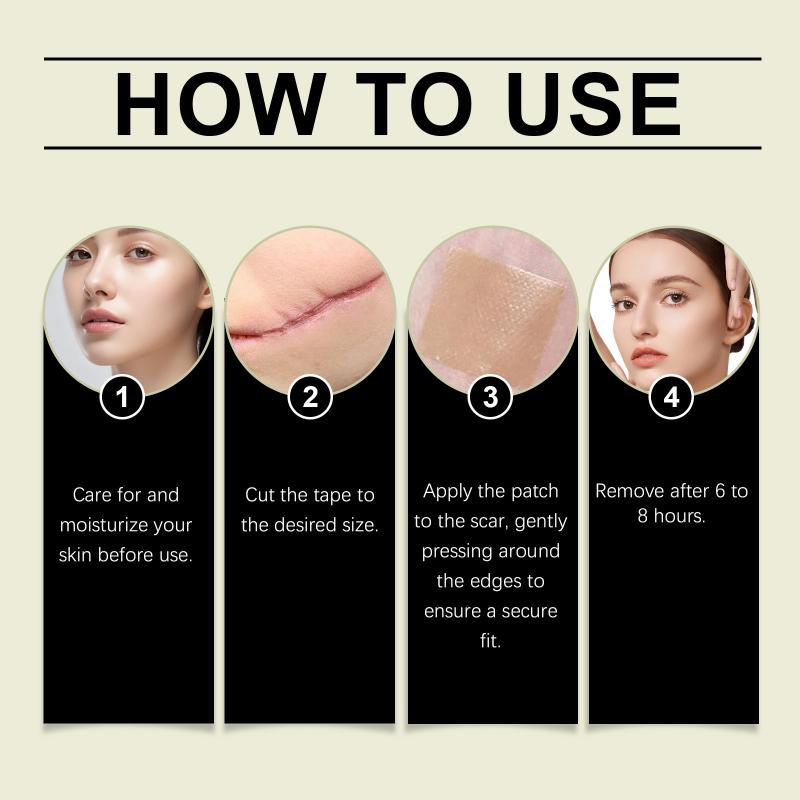 HOW TO USE

1

Care for and moisturize your skin before use.

2

Cut the tape to the desired size.

3

Apply the patch to the scar, gently pressing around the edges to ensure a secure fit.

4

Remove after 6 to 8 hours.