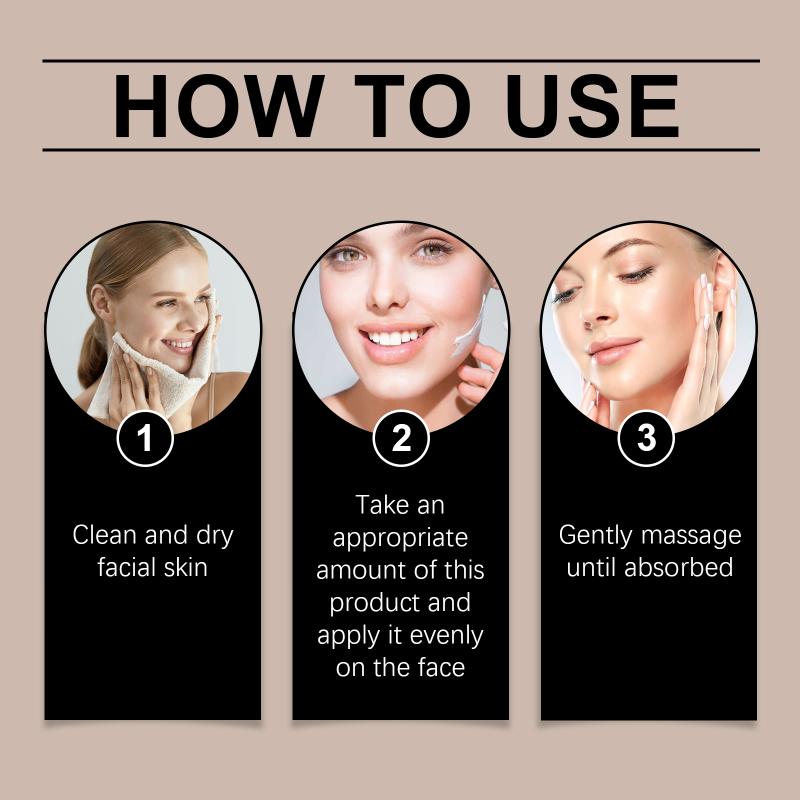 HOW TO USE

1

Clean and dry facial skin

2

Take an appropriate amount of this product and apply it evenly on the face

3

Gently massage until absorbed