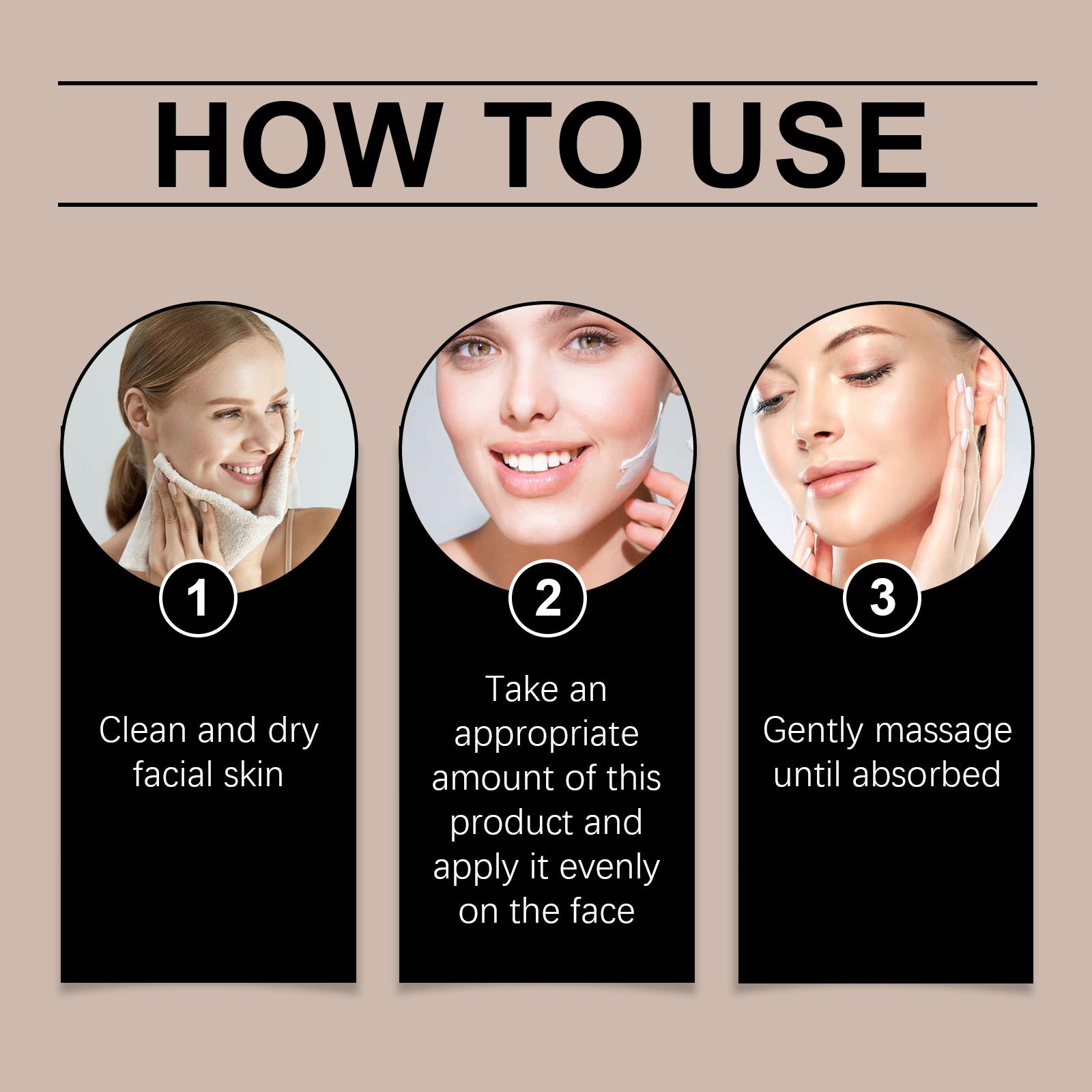 HOW TO USE

1

Clean and dry facial skin

2

Take an appropriate amount of this product and apply it evenly on the face

3

Gently massage until absorbed