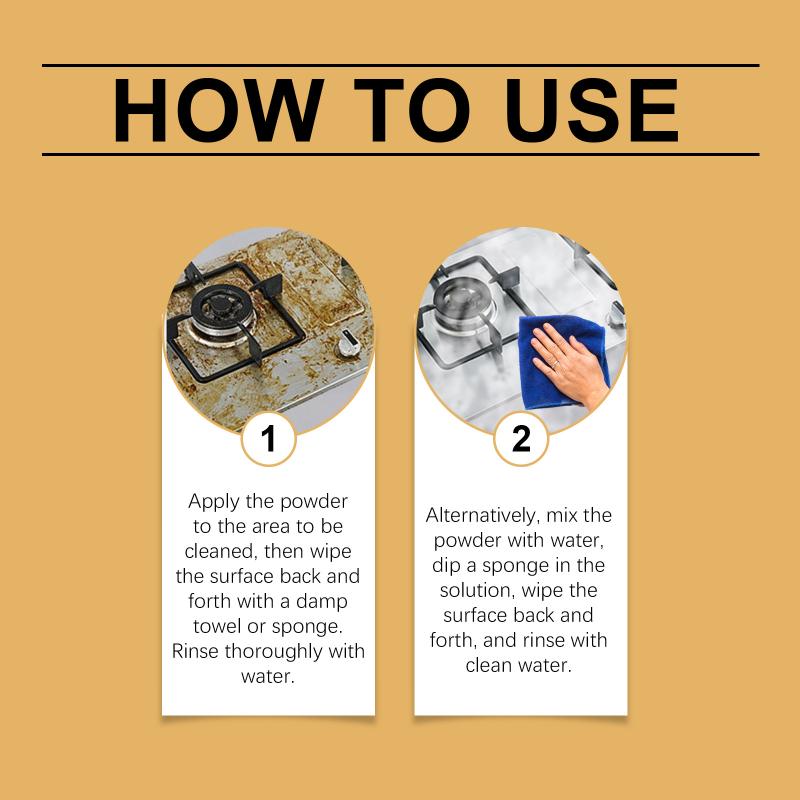 HOW TO USE

1

Apply the powder to the area to be cleaned, then wipe the surface back and forth with a damp towel or sponge. Rinse thoroughly with water.

2

Alternatively, mix the powder with water, dip a sponge in the solution, wipe the surface back and forth, and rinse with clean water.