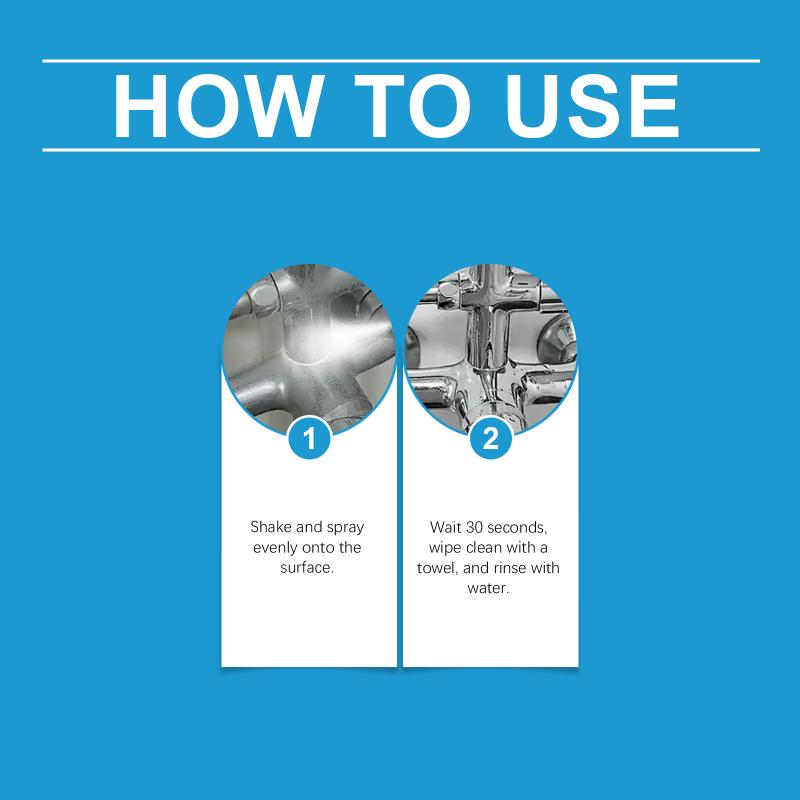 HOW TO USE

1

Shake and spray evenly onto the surface.

2

Wait 30 seconds, wipe clean with a towel, and rinse with water.