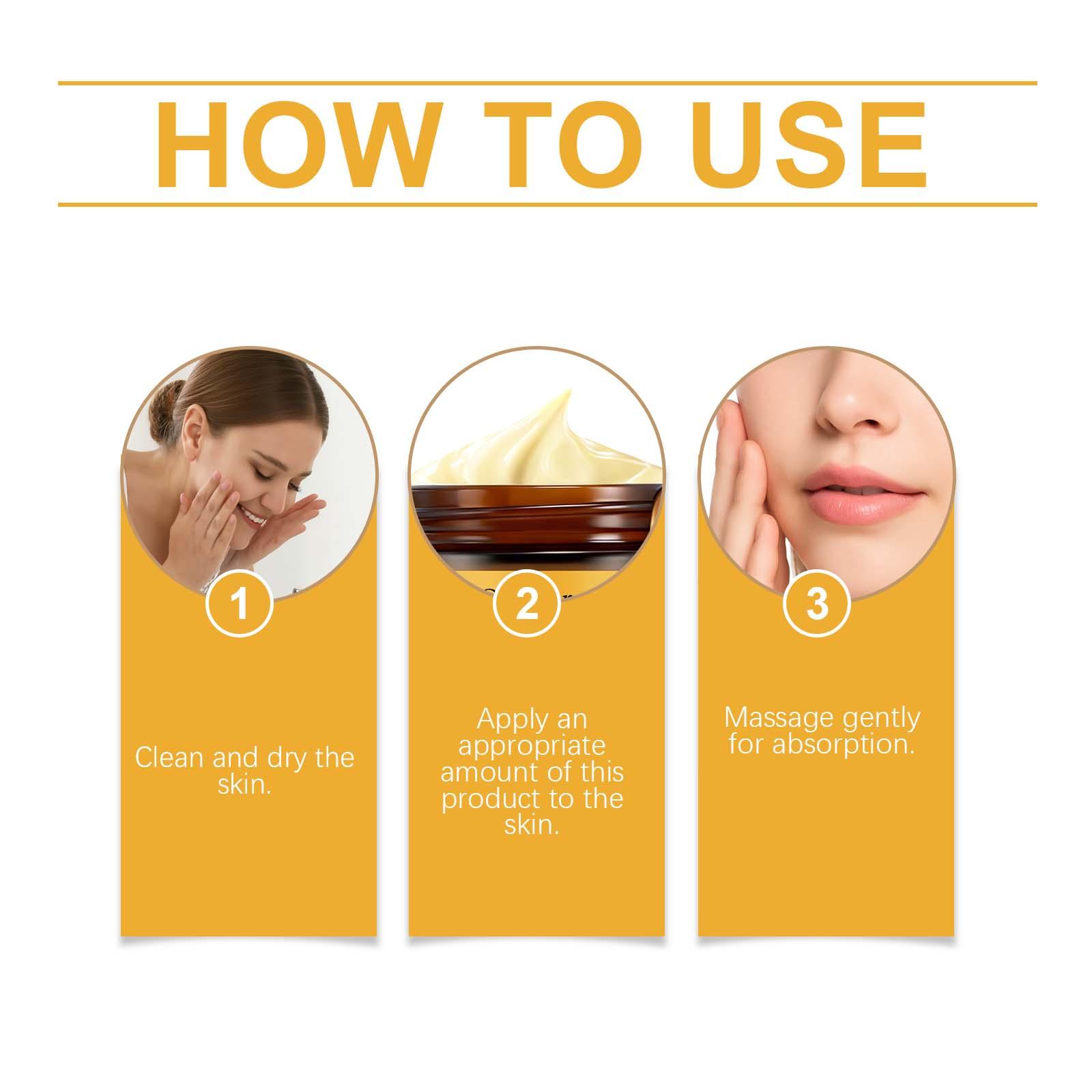 HOW TO USE

1

Clean and dry the skin.

2

Apply an appropriate amount of this product to the skin.

3

Massage gently for absorption.