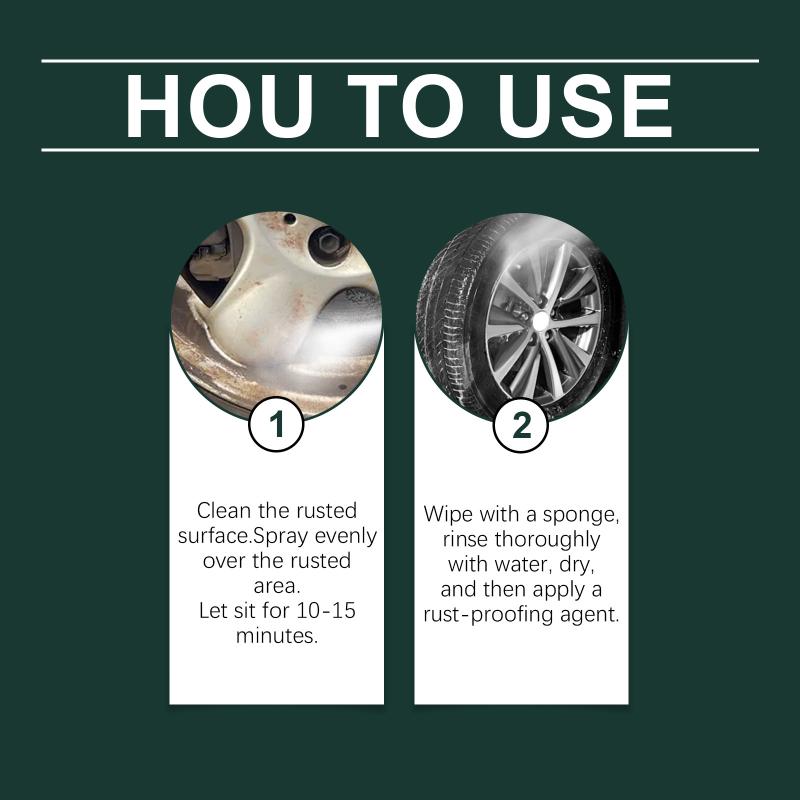 HOU TO USE

1

Clean the rusted surface.Spray evenly over the rusted area.
Let sit for 10-15 minutes.

2

Wipe with a sponge, rinse thoroughly with water, dry, and then apply a rust-proofing agent.