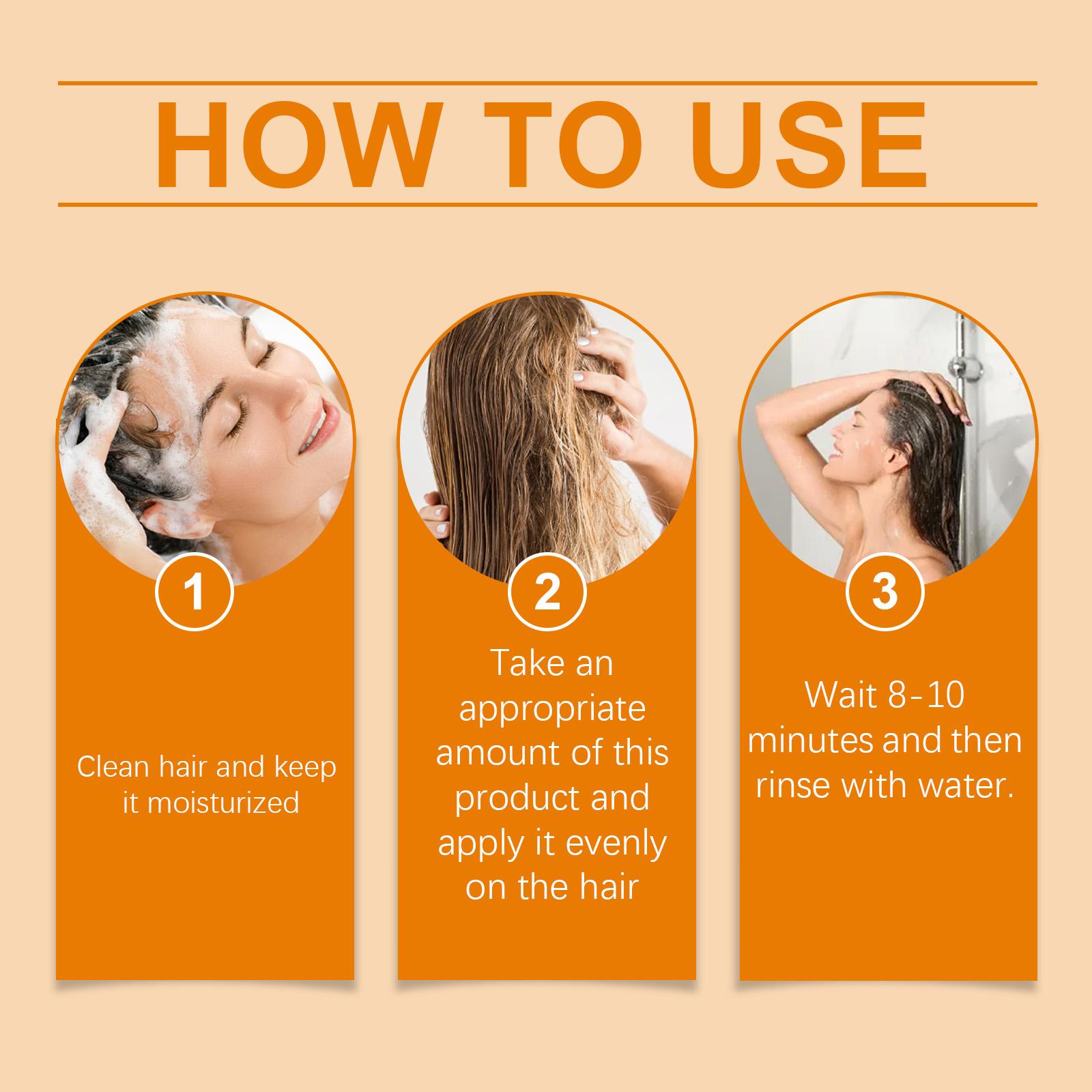 HOW TO USE

1

Clean hair and keep it moisturized

2

Take an appropriate amount of this product and apply it evenly on the hair

3

Wait 8-10 minutes and then rinse with water.