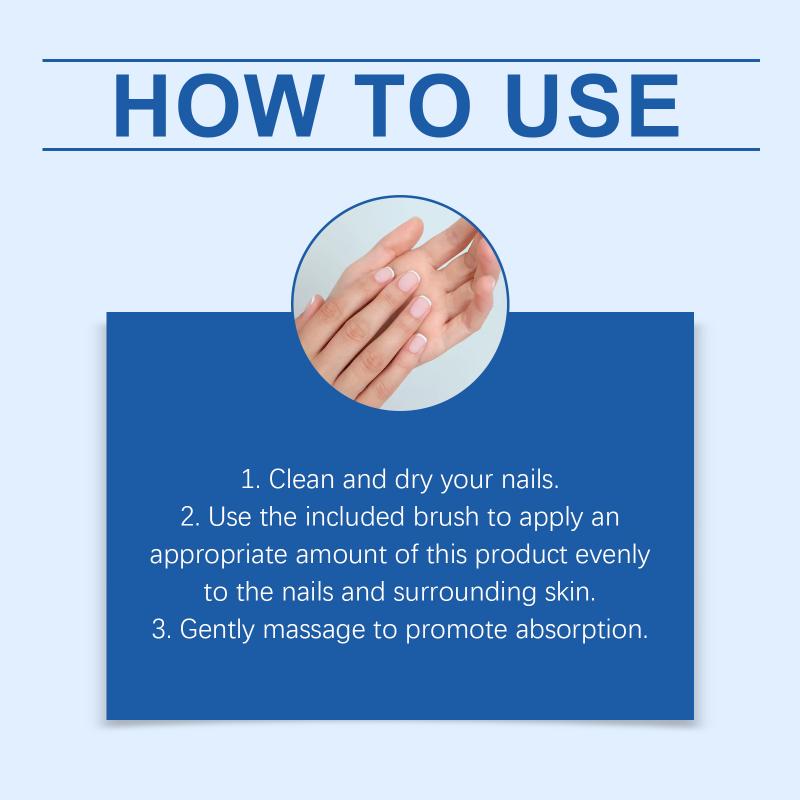 HOW TO USE

1. Clean and dry your nails.
2. Use the included brush to apply an appropriate amount of this product evenly to the nails and surrounding skin.
3. Gently massage to promote absorption.