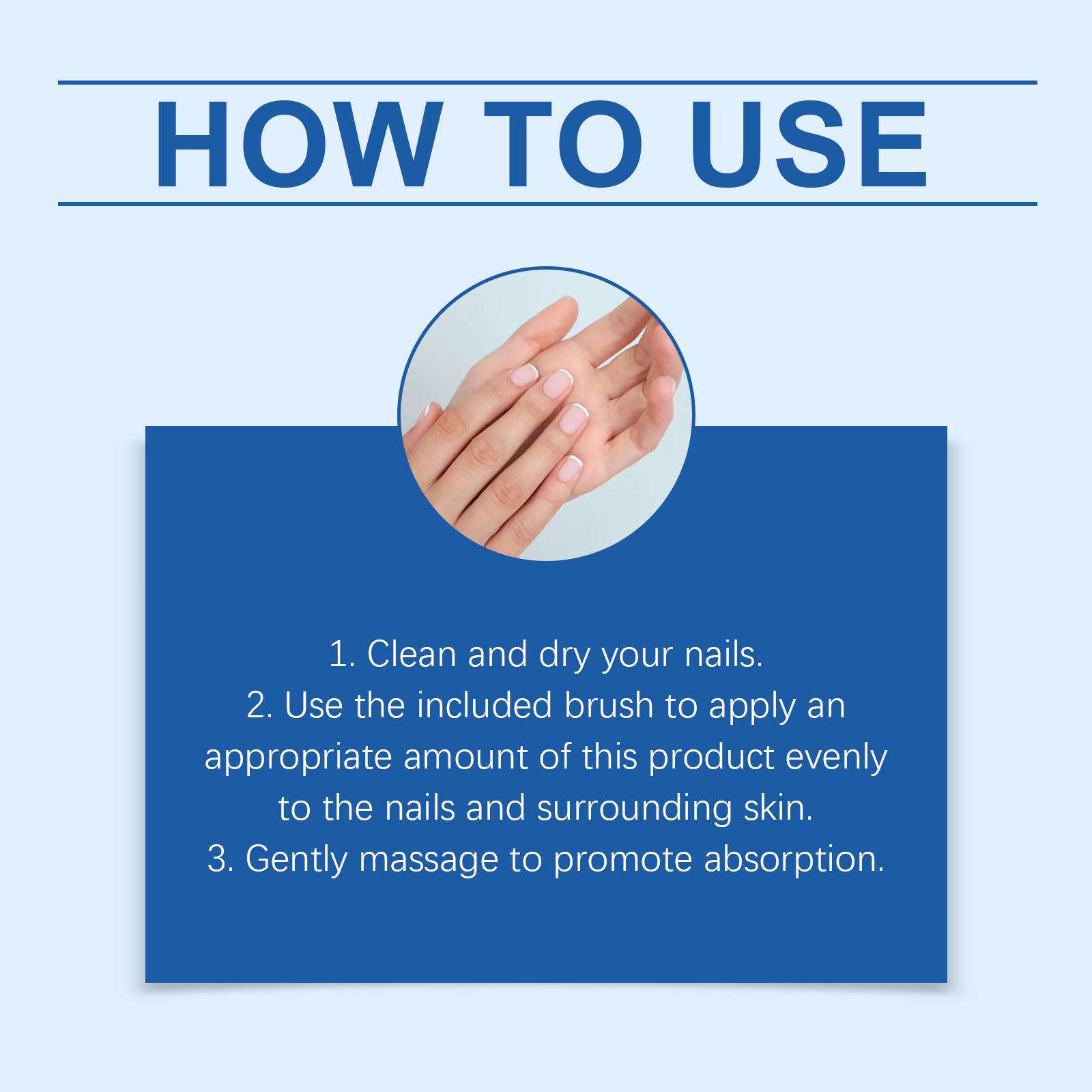 HOW TO USE

1. Clean and dry your nails.
2. Use the included brush to apply an appropriate amount of this product evenly to the nails and surrounding skin.
3. Gently massage to promote absorption.