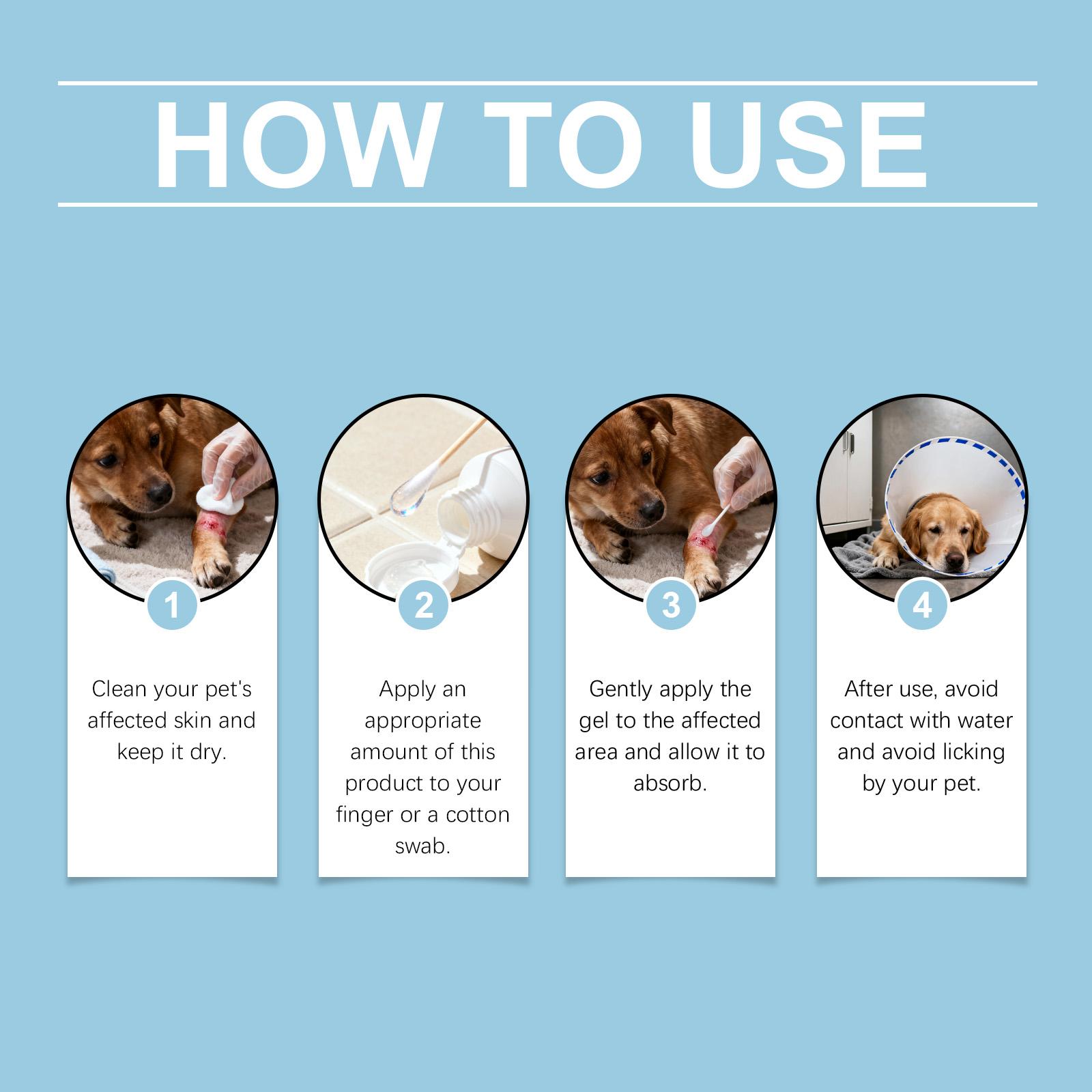 HOW TO USE

1

Clean your pet's affected skin and keep it dry.

2

Apply an appropriate amount of this product to your finger or a cotton swab.

3

Gently apply the gel to the affected area and allow it to absorb.

4

After use, avoid contact with water and avoid licking by your pet.