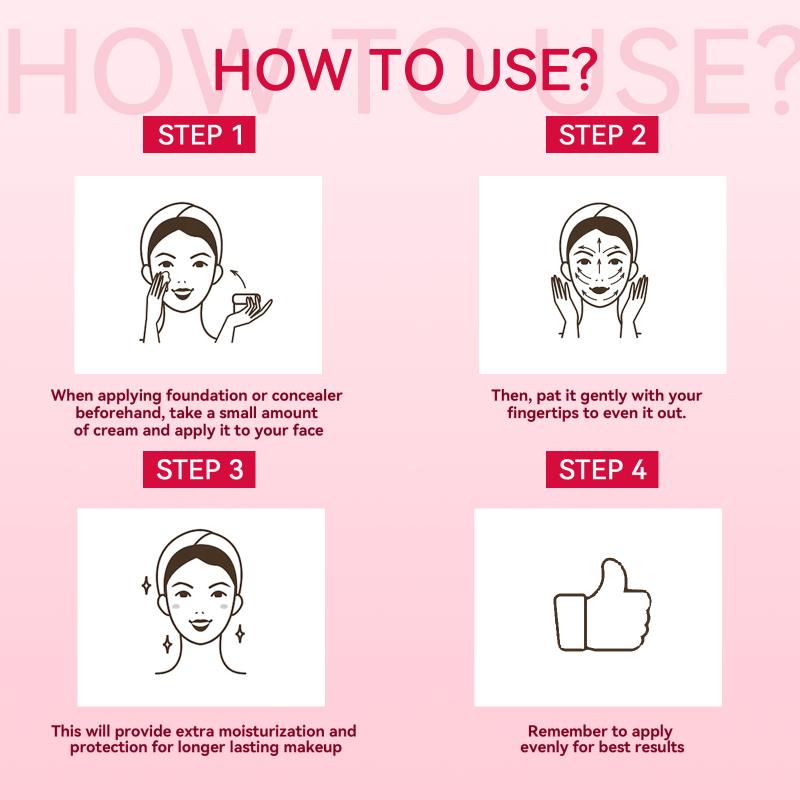 HOW TO USE?

HOW TO USE?

STEP 1

When applying foundation or concealer beforehand, take a small amount of cream and apply it to your face

STEP 2

Then, pat it gently with your fingertips to even it out.

STEP 3

This will provide extra moisturization and protection for longer lasting makeup

STEP 4

Remember to apply evenly for best results