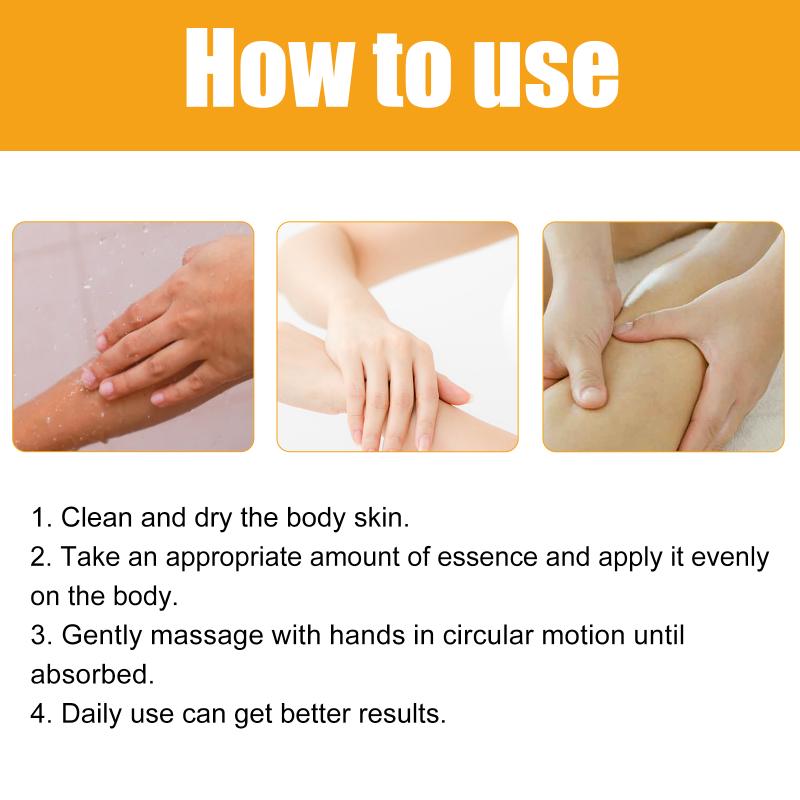 How to use

1. Clean and dry the body skin.
2. Take an appropriate amount of essence and apply it evenly on the body.
3. Gently massage with hands in circular motion until absorbed.
4. Daily use can get better results.