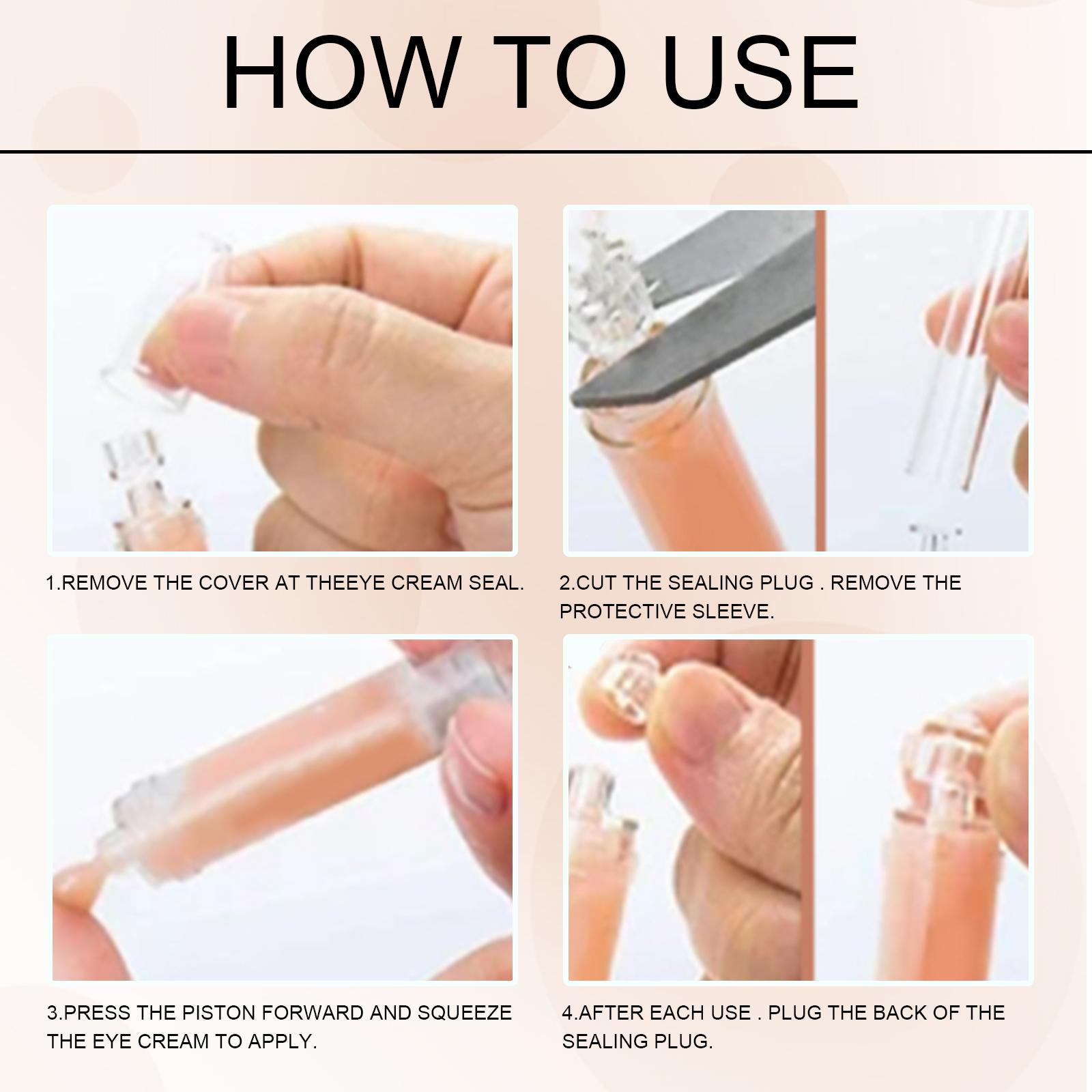 HOW TO USE

1.REMOVE THE COVER AT THEEYE CREAM SEAL.

2.CUT THE SEALING PLUG . REMOVE THE PROTECTIVE SLEEVE.

3.PRESS THE PISTON FORWARD AND SQUEEZE THE EYE CREAM TO APPLY.

4.AFTER EACH USE . PLUG THE BACK OF THE SEALING PLUG.