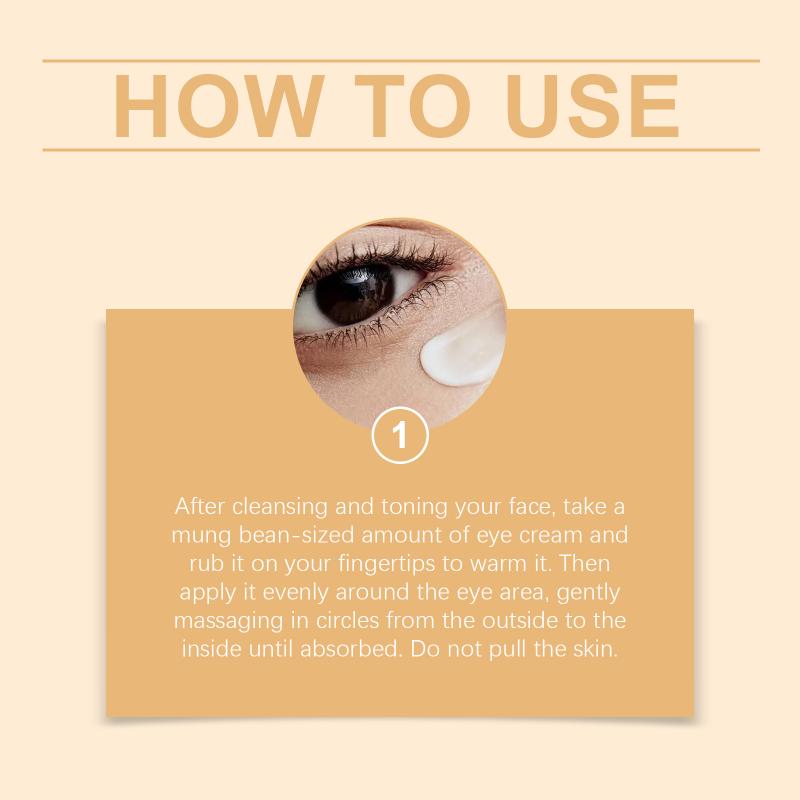 HOW TO USE

1

After cleansing and toning your face, take a mung bean-sized amount of eye cream and rub it on your fingertips to warm it. Then apply it evenly around the eye area, gently massaging in circles from the outside to the inside until absorbed. Do not pull the skin.