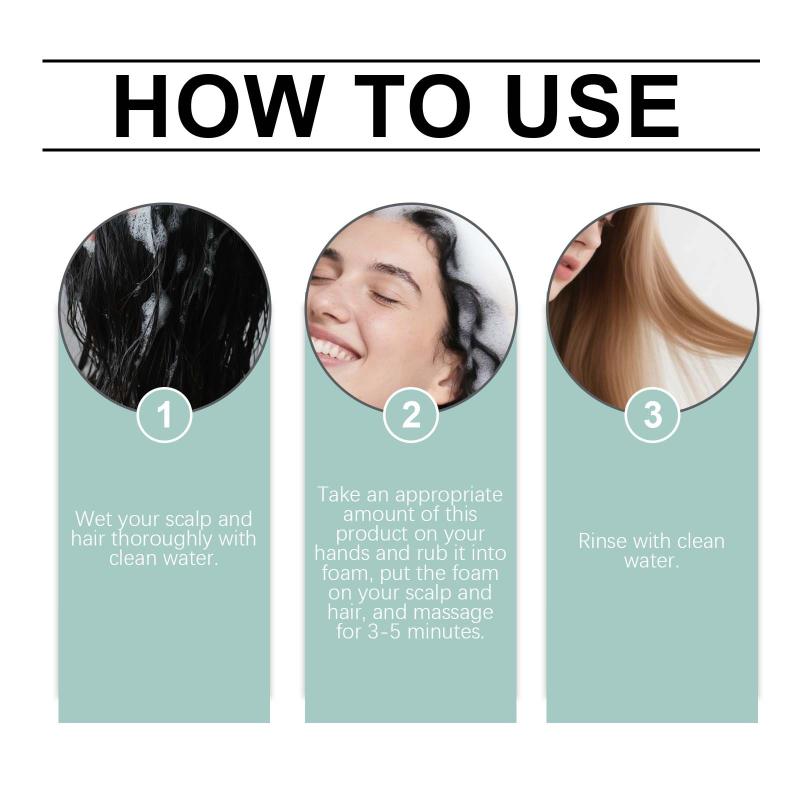 HOW TO USE

1

Wet your scalp and hair thoroughly with clean water.

2

Take an appropriate amount of this product on your hands and rub it into foam, put the foam on your scalp and hair, and massage for 3-5 minutes.

3

Rinse with clean water.