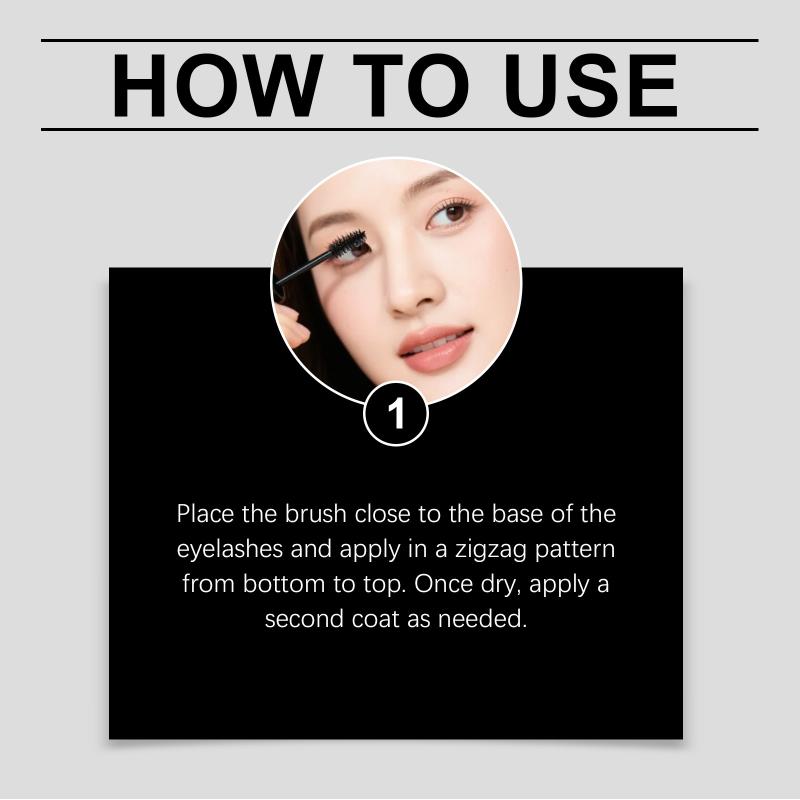 HOW TO USE

1

Place the brush close to the base of the eyelashes and apply in a zigzag pattern from bottom to top. Once dry, apply a second coat as needed.