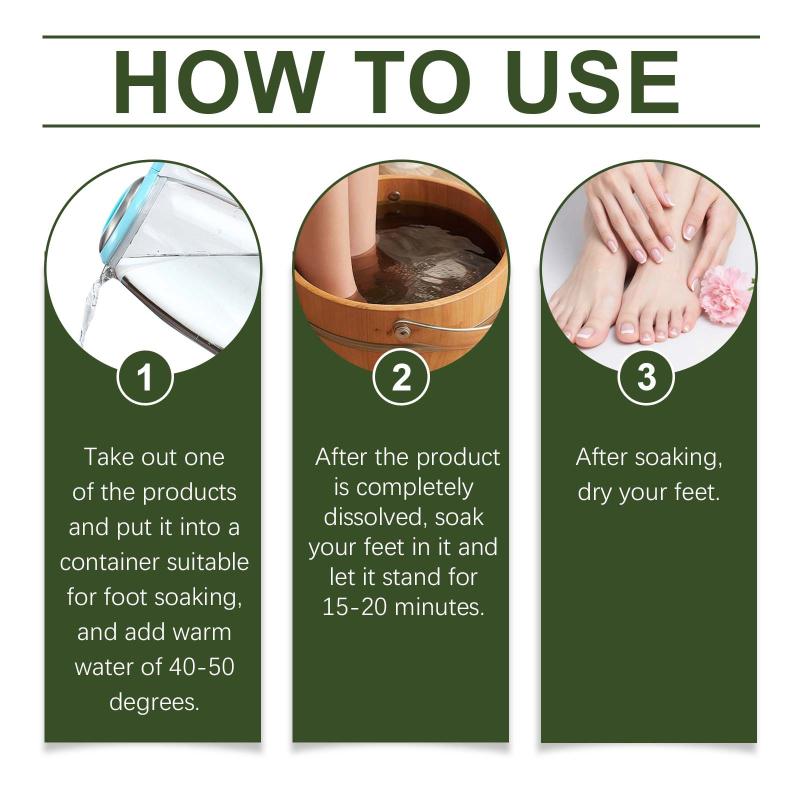 HOW TO USE

1

Take out one of the products and put it into a container suitable for foot soaking, and add warm water of 40-50 degrees.

2

After the product is completely dissolved, soak your feet in it and let it stand for 15-20 minutes.

3

After soaking, dry your feet.