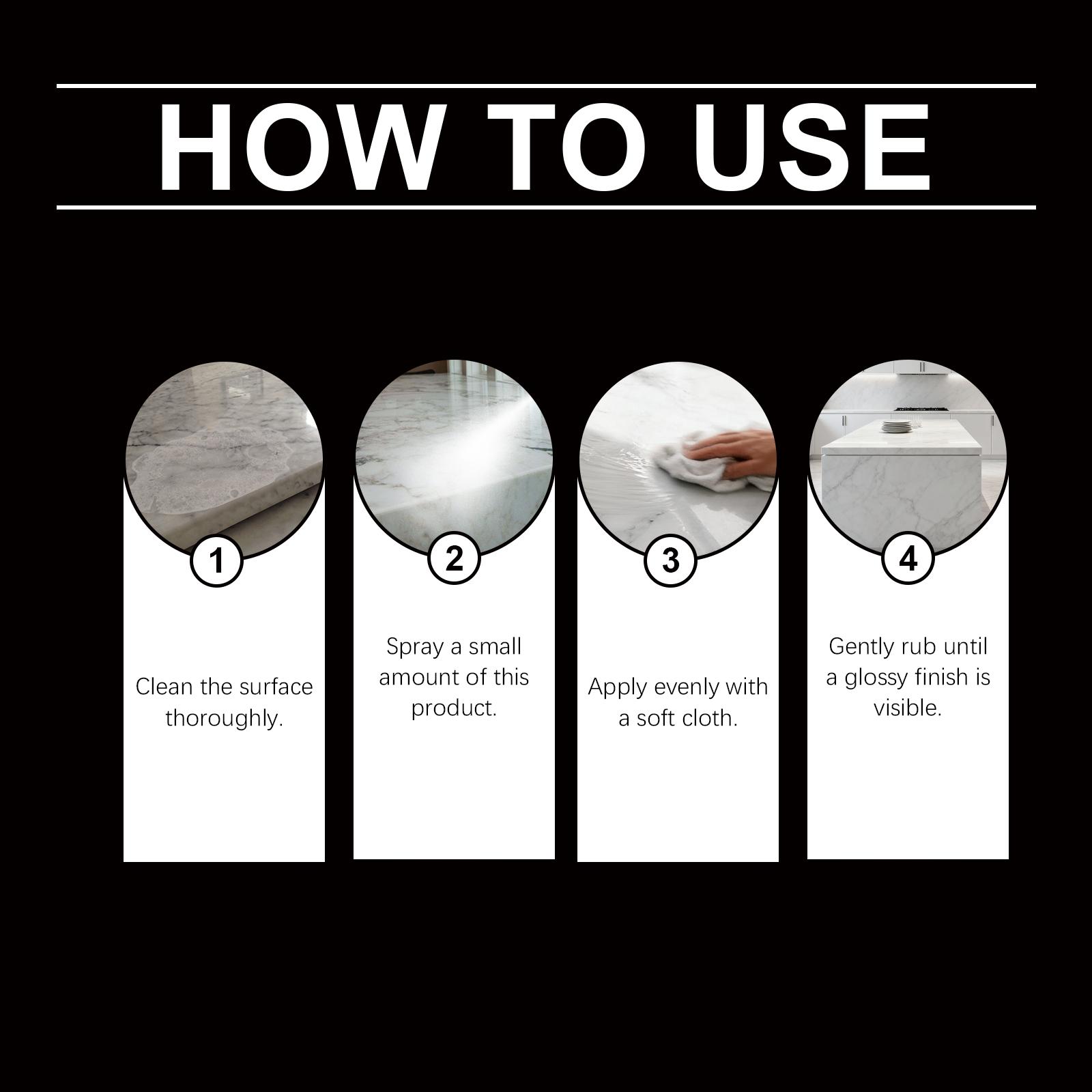 HOW TO USE

1

Clean the surface thoroughly.

2

Spray a small amount of this product.

3

Apply evenly with a soft cloth.

4

Gently rub until a glossy finish is visible.