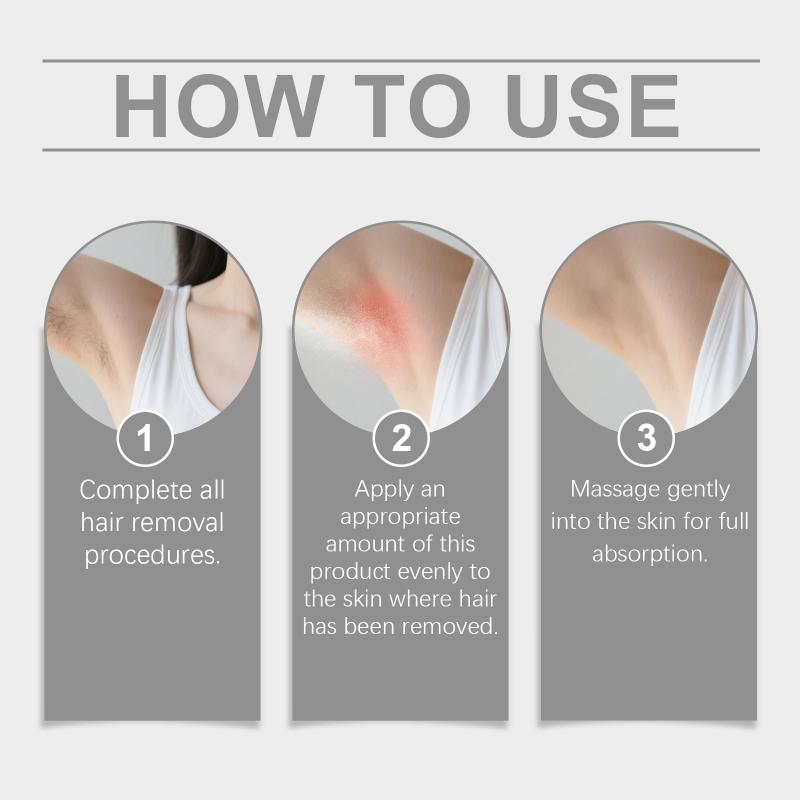 HOW TO USE

1
Complete all hair removal procedures.

2
Apply an appropriate amount of this product evenly to the skin where hair has been removed.

3
Massage gently into the skin for full absorption.