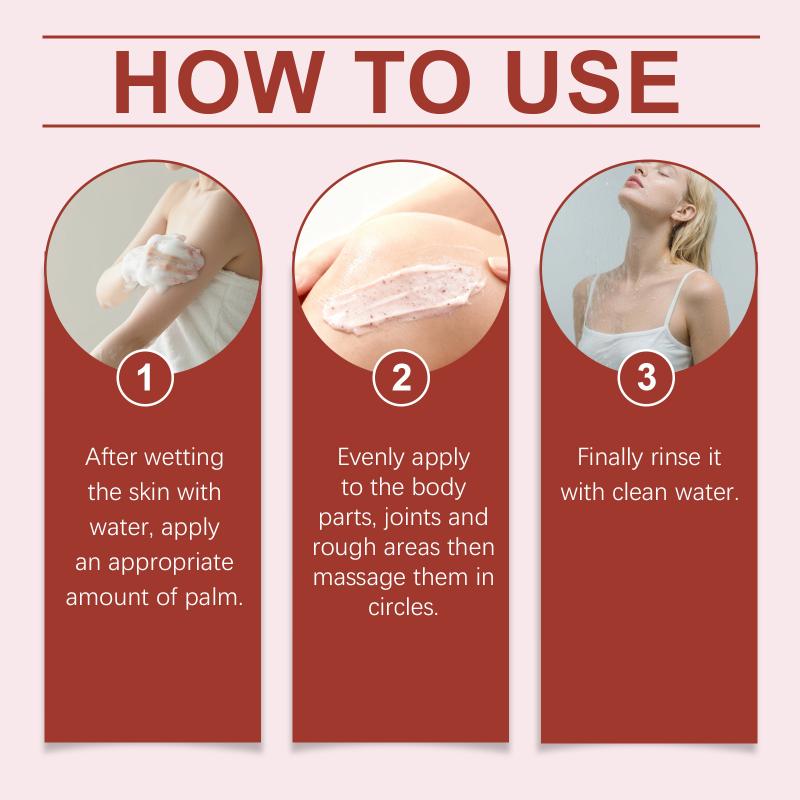 HOW TO USE

1

After wetting the skin with water, apply an appropriate amount of palm.

2

Evenly apply to the body parts, joints and rough areas then massage them in circles.

3

Finally rinse it with clean water.