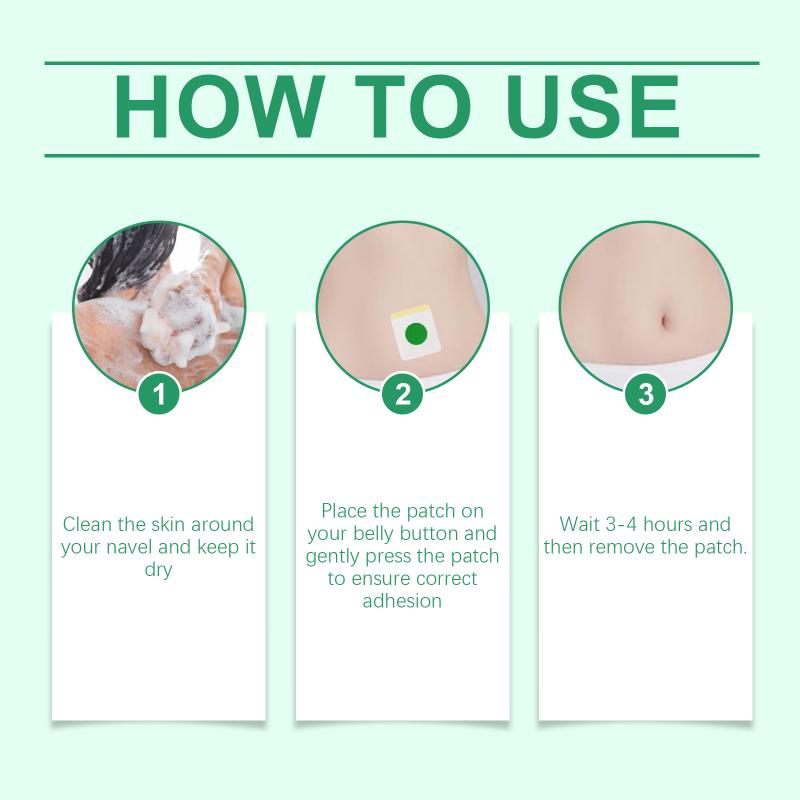 HOW TO USE

1

Clean the skin around your navel and keep it dry

2

Place the patch on your belly button and gently press the patch to ensure correct adhesion

3

Wait 3-4 hours and then remove the patch.