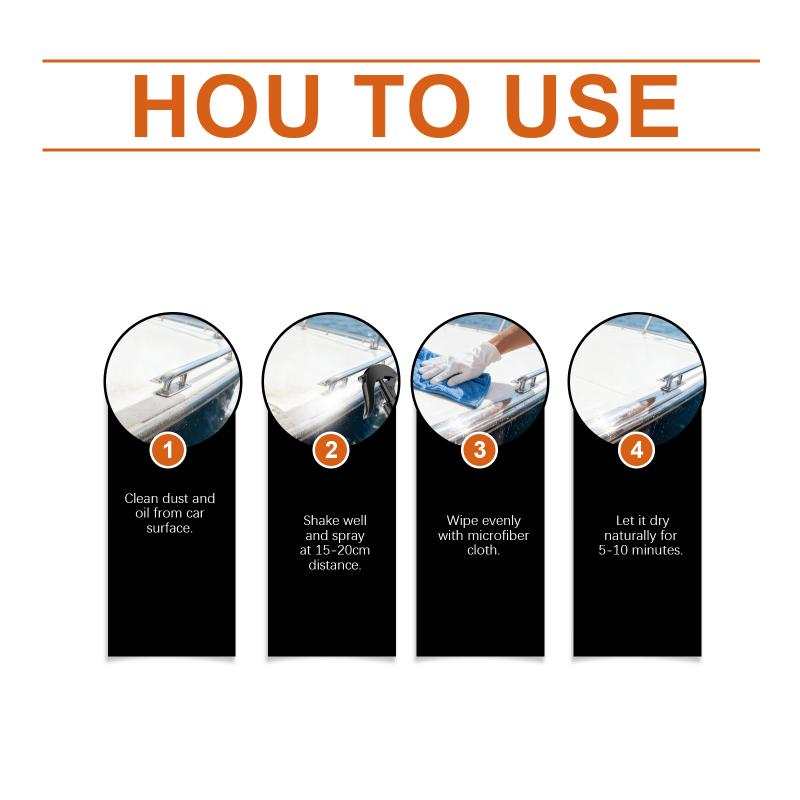 HOU TO USE

1

Clean dust and oil from car surface.

2

Shake well and spray at 15-20cm distance.

3

Wipe evenly with microfiber cloth.

4

Let it dry naturally for 5-10 minutes.