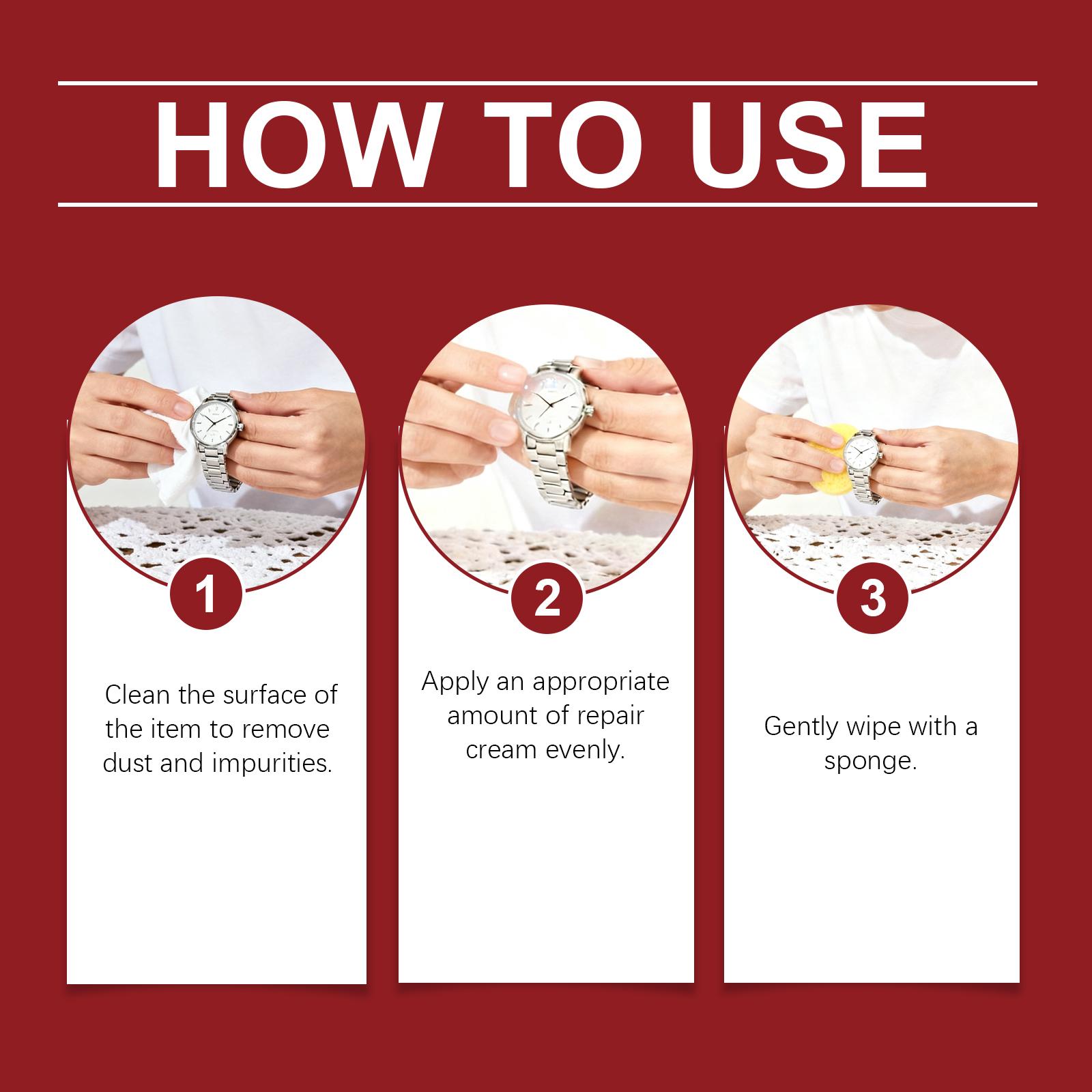 HOW TO USE

1

Clean the surface of the item to remove dust and impurities.

2

Apply an appropriate amount of repair cream evenly.

3

Gently wipe with a sponge.