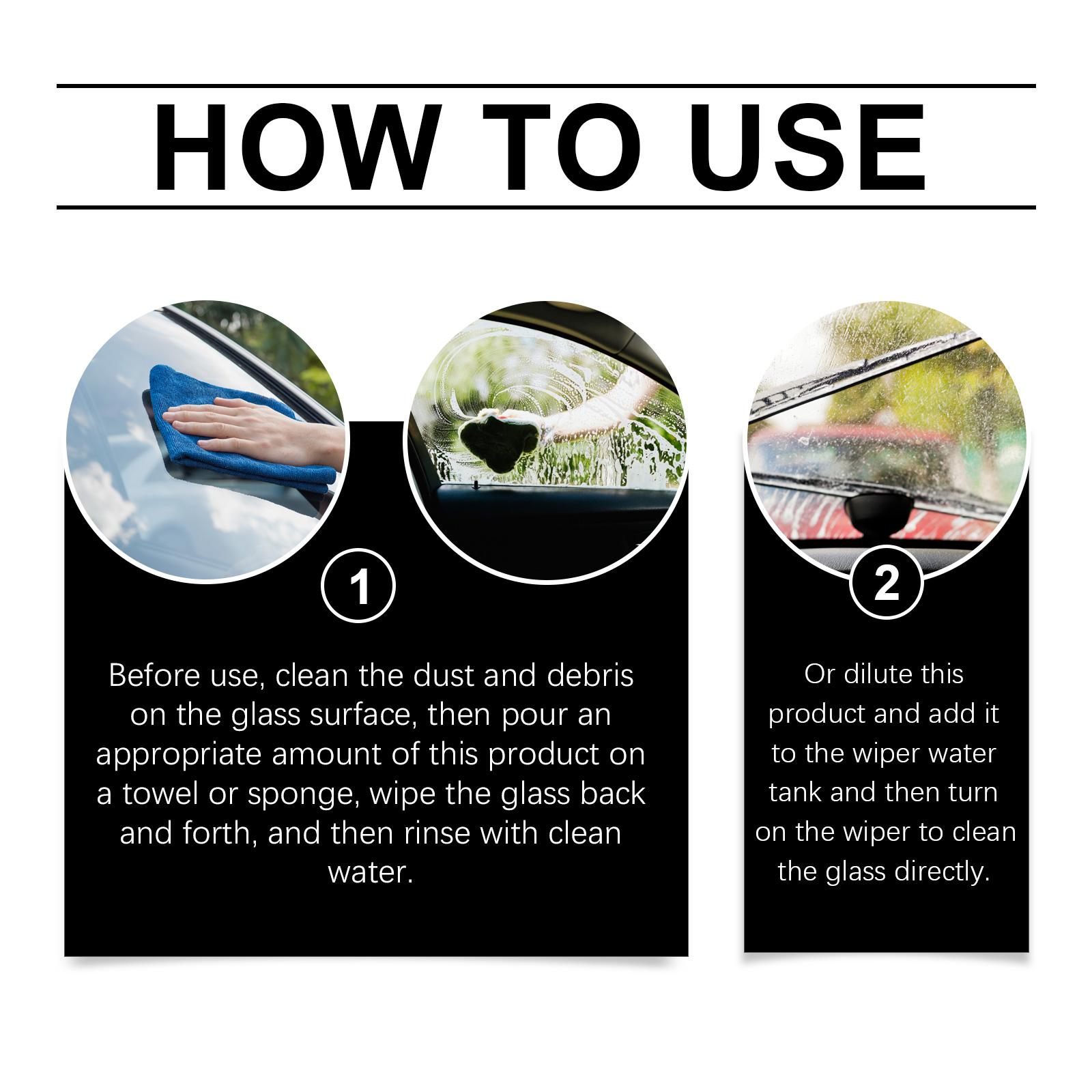 HOW TO USE

1

Before use, clean the dust and debris on the glass surface, then pour an appropriate amount of this product on a towel or sponge, wipe the glass back and forth, and then rinse with clean water.

2

Or dilute this product and add it to the wiper water tank and then turn on the wiper to clean the glass directly.