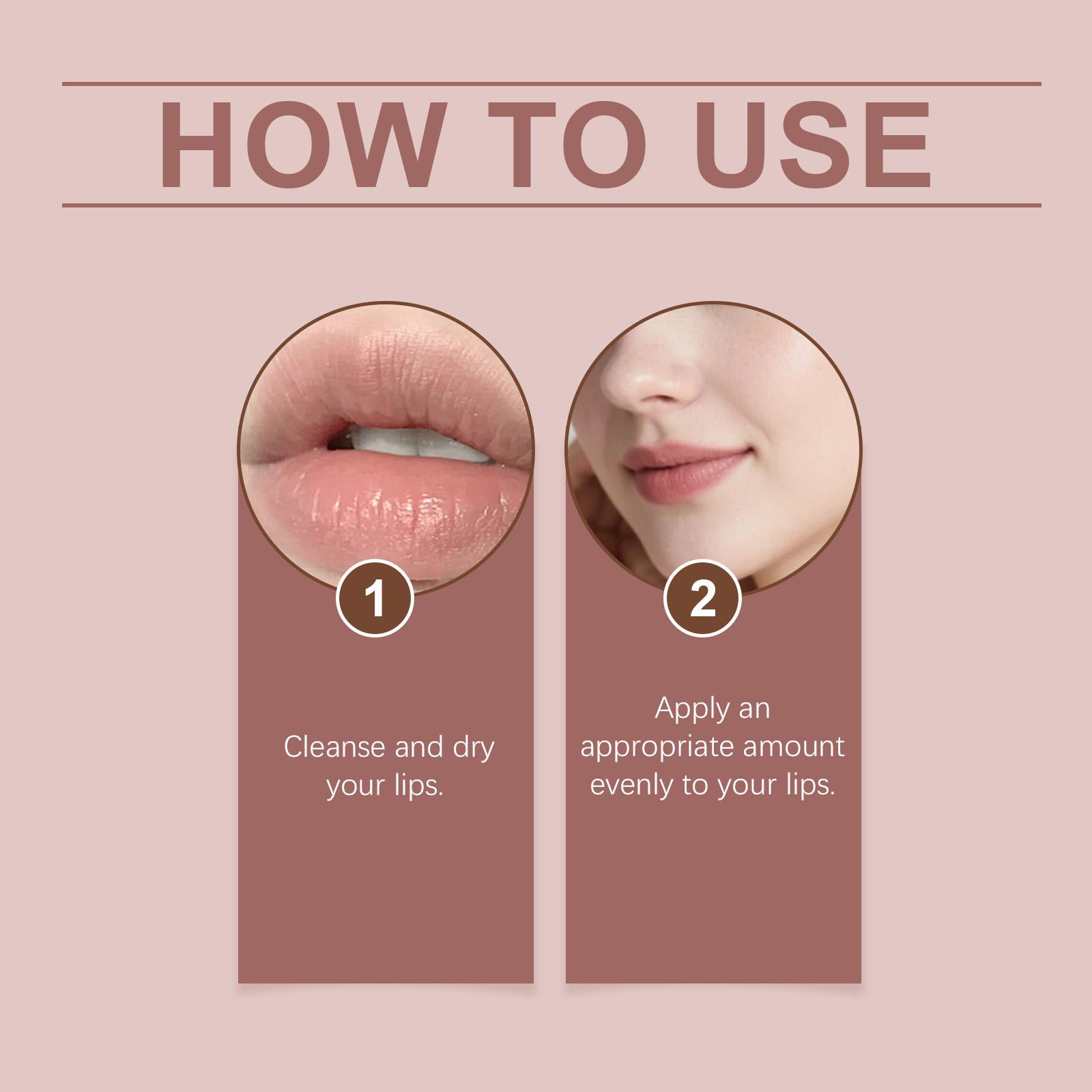 HOW TO USE

1

Cleanse and dry your lips.

2

Apply an appropriate amount evenly to your lips.