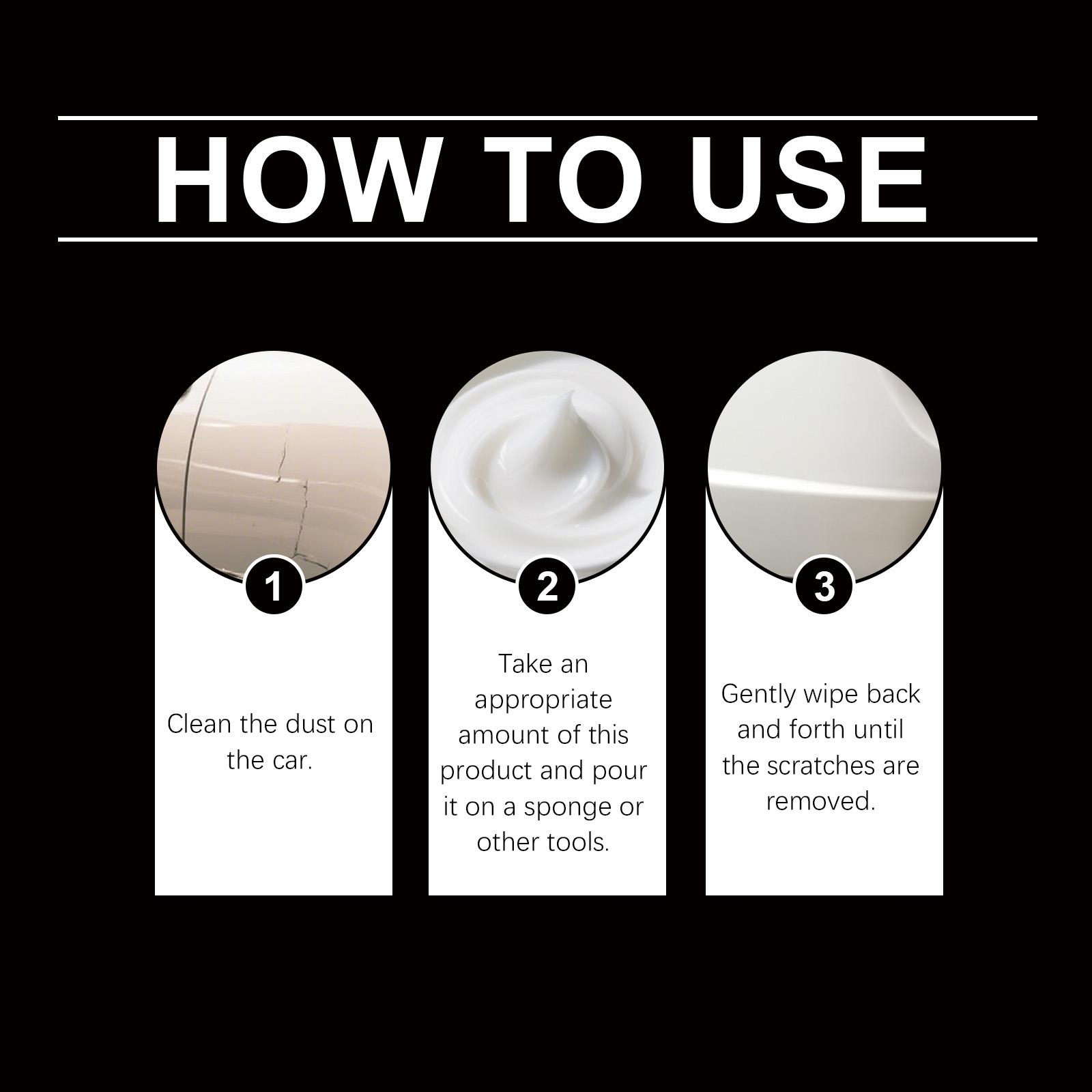 HOW TO USE

1

Clean the dust on the car.

2

Take an appropriate amount of this product and pour it on a sponge or other tools.

3

Gently wipe back and forth until the scratches are removed.