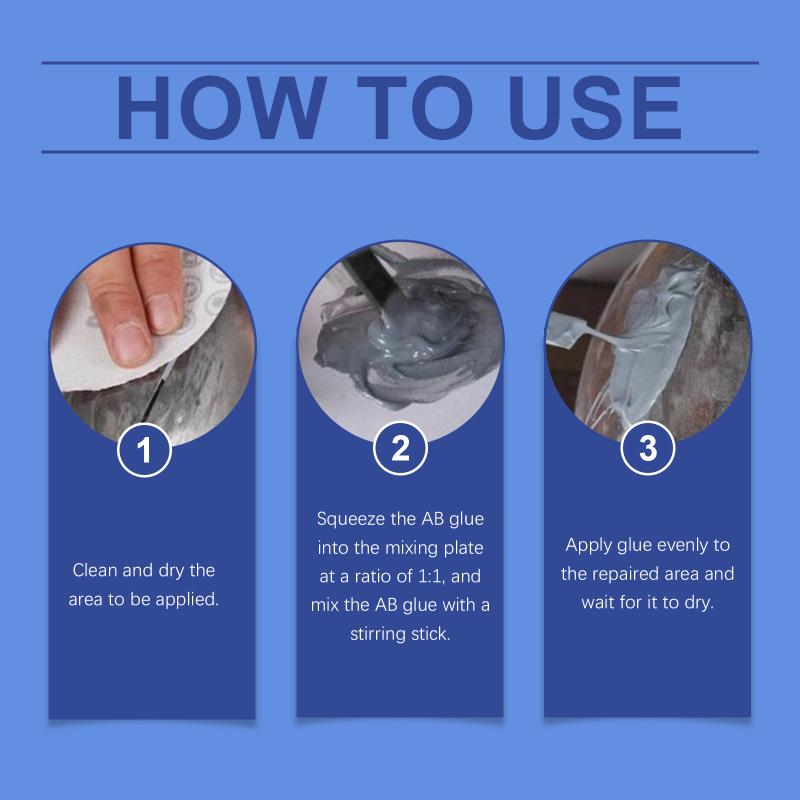 HOW TO USE

1

Clean and dry the area to be applied.

2

Squeeze the AB glue into the mixing plate at a ratio of 1:1, and mix the AB glue with a stirring stick.

3

Apply glue evenly to the repaired area and wait for it to dry.