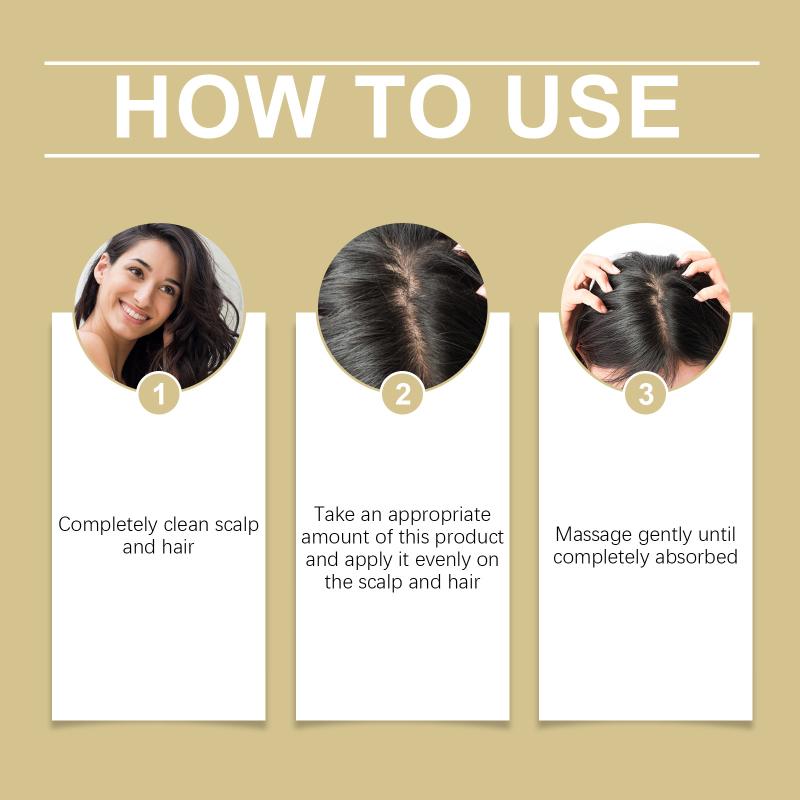 HOW TO USE

1

Completely clean scalp and hair

2

Take an appropriate amount of this product and apply it evenly on the scalp and hair

3

Massage gently until completely absorbed