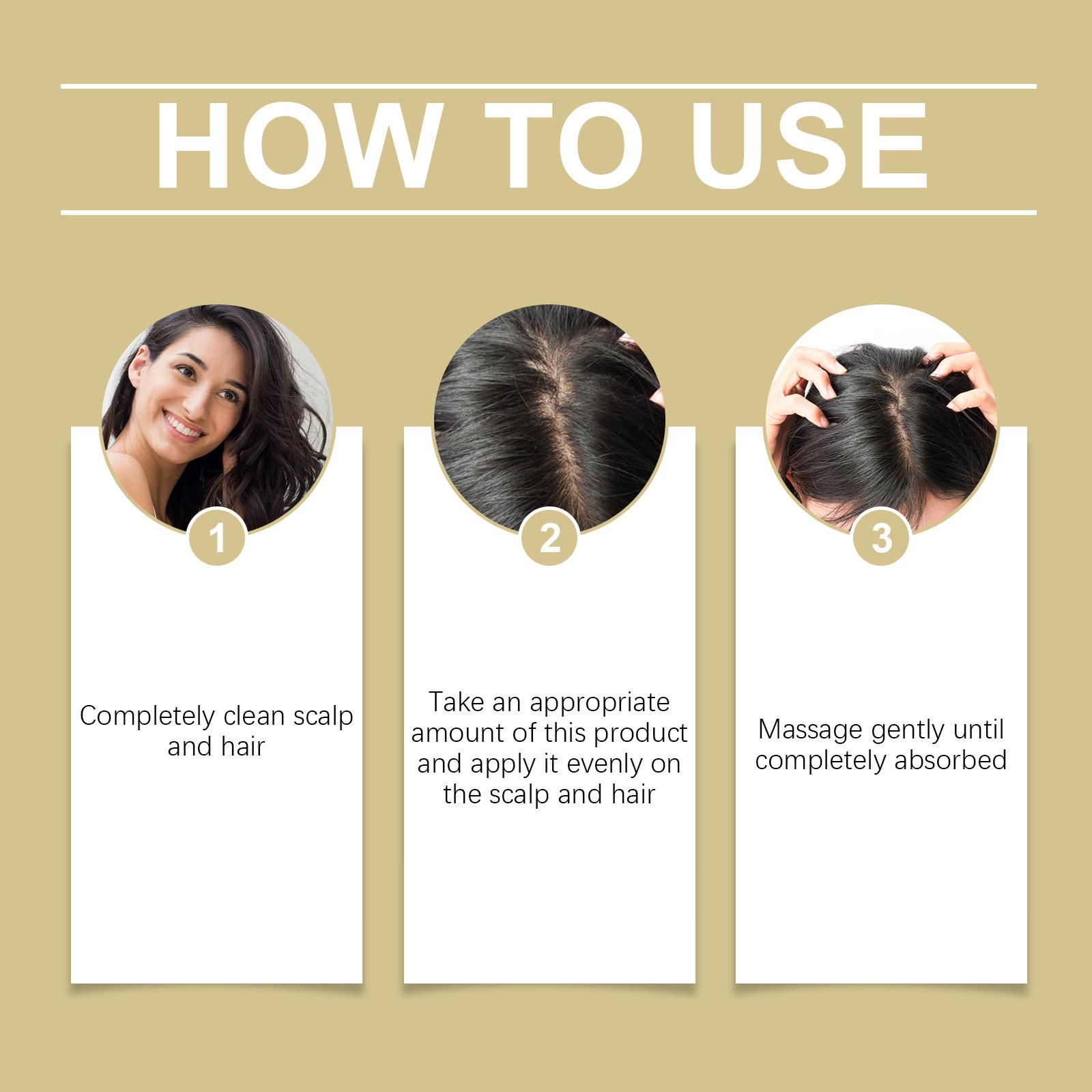 HOW TO USE

1

Completely clean scalp and hair

2

Take an appropriate amount of this product and apply it evenly on the scalp and hair

3

Massage gently until completely absorbed