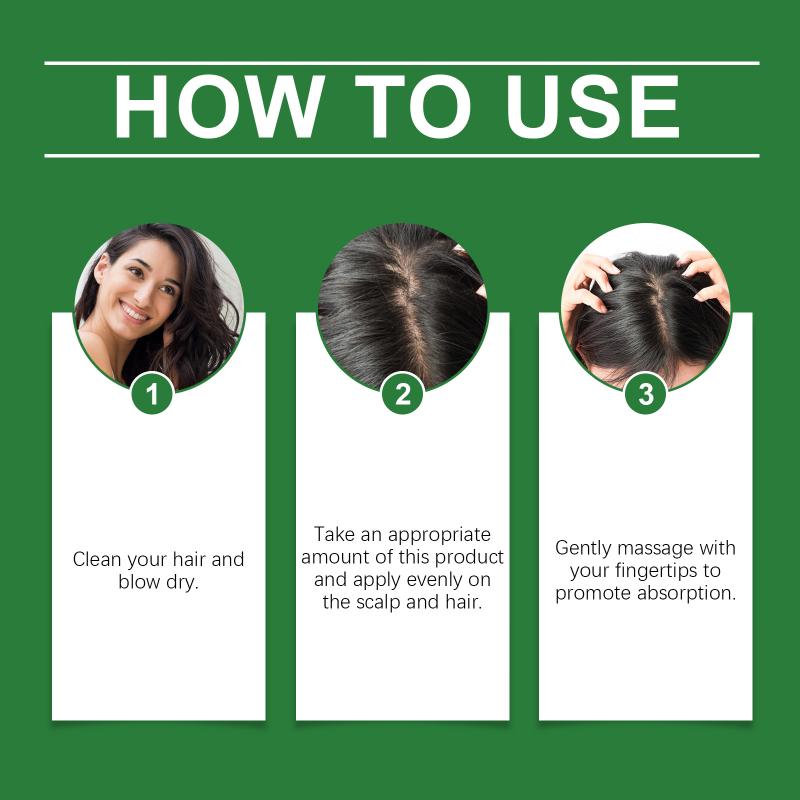 HOW TO USE

1

Clean your hair and blow dry.

2

Take an appropriate amount of this product and apply evenly on the scalp and hair.

3

Gently massage with your fingertips to promote absorption.