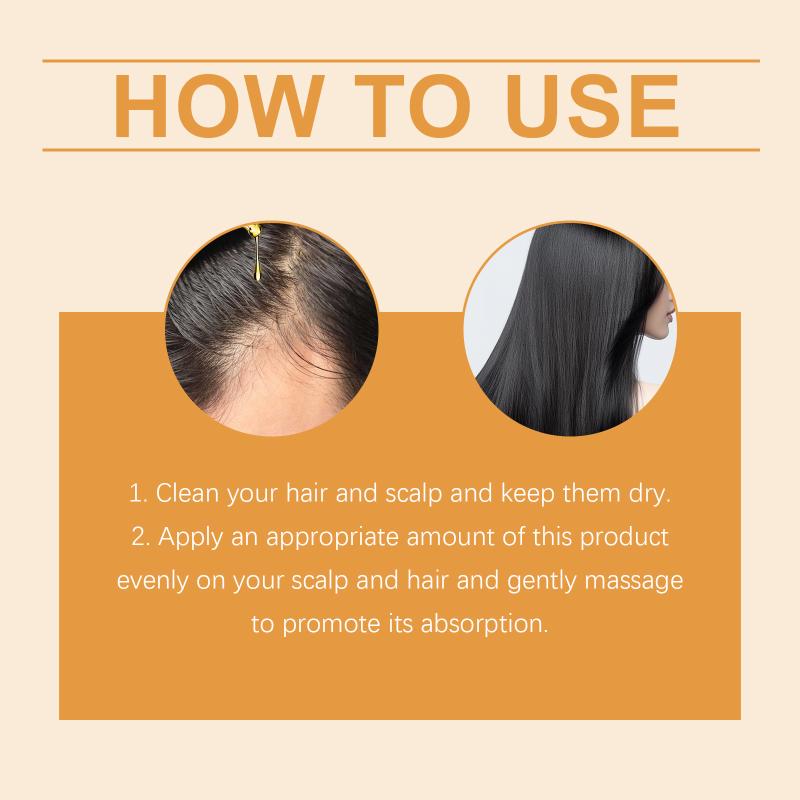 HOW TO USE

1. Clean your hair and scalp and keep them dry.
2. Apply an appropriate amount of this product evenly on your scalp and hair and gently massage to promote its absorption.