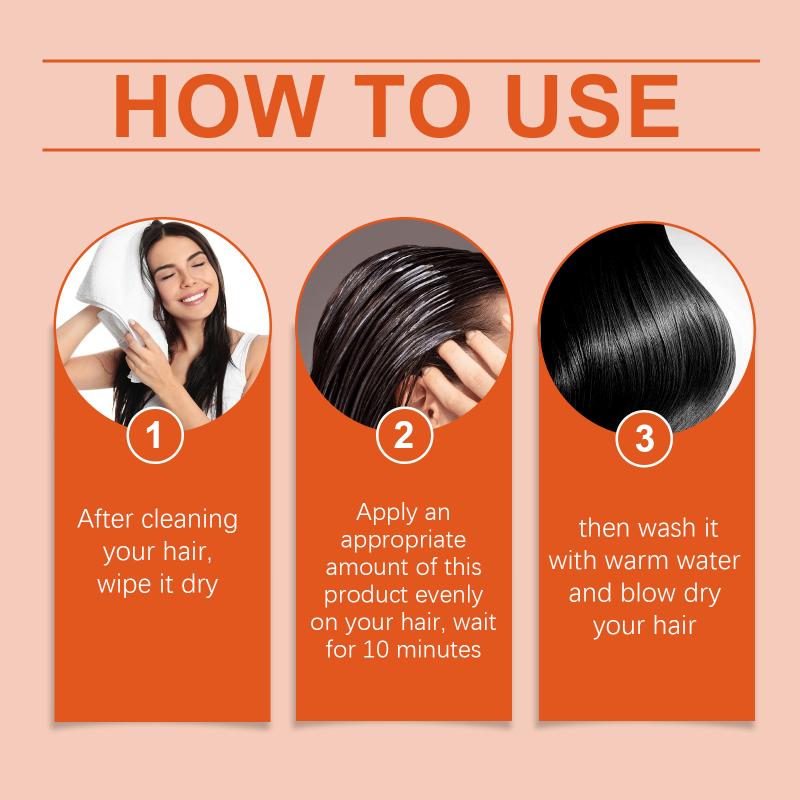 HOW TO USE

1

After cleaning your hair, wipe it dry

2

Apply an appropriate amount of this product evenly on your hair, wait for 10 minutes

3

then wash it with warm water and blow dry your hair