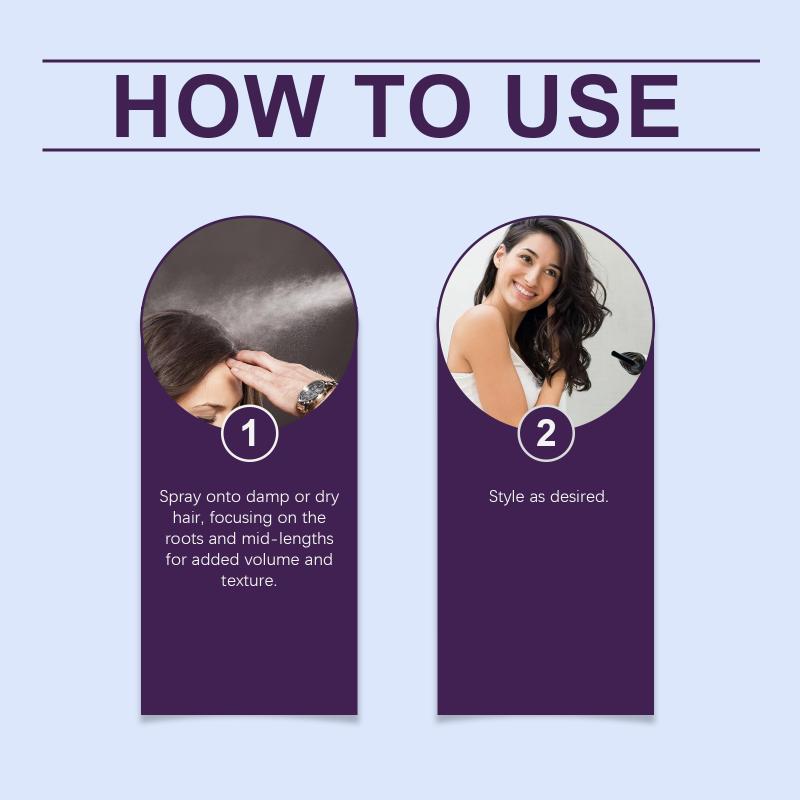 HOW TO USE

1

Spray onto damp or dry hair, focusing on the roots and mid-lengths for added volume and texture.

2

Style as desired.