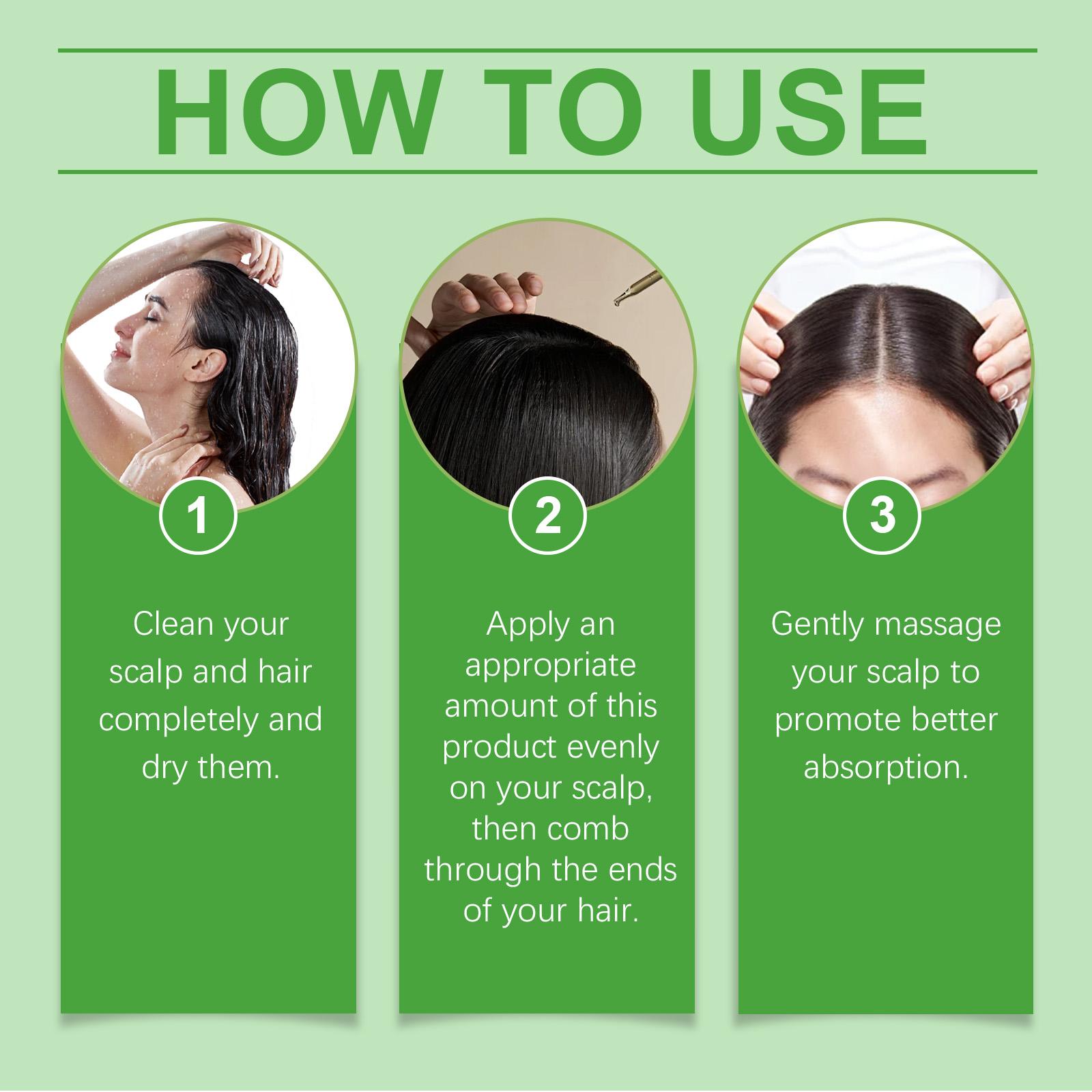 HOW TO USE

1

Clean your scalp and hair completely and dry them.

2

Apply an appropriate amount of this product evenly on your scalp, then comb through the ends of your hair.

3

Gently massage your scalp to promote better absorption.