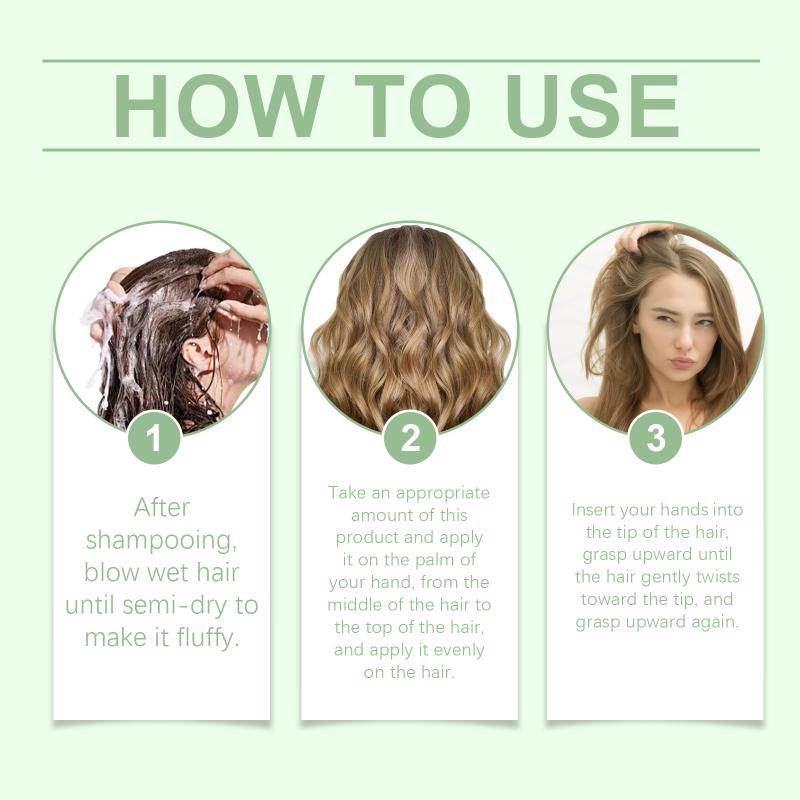 HOW TO USE

1

After shampooing, blow wet hair until semi-dry to make it fluffy.

2

Take an appropriate amount of this product and apply it on the palm of your hand, from the middle of the hair to the top of the hair, and apply it evenly on the hair.

3

Insert your hands into the tip of the hair, grasp upward until the hair gently twists toward the tip, and grasp upward again.