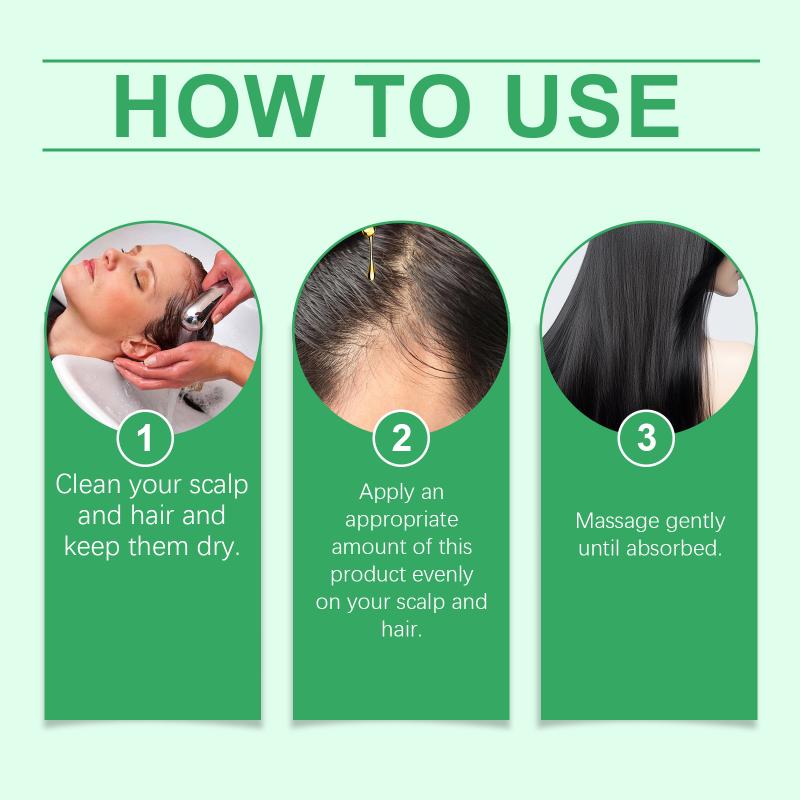 HOW TO USE

1
Clean your scalp and hair and keep them dry.

2
Apply an appropriate amount of this product evenly on your scalp and hair.

3
Massage gently until absorbed.