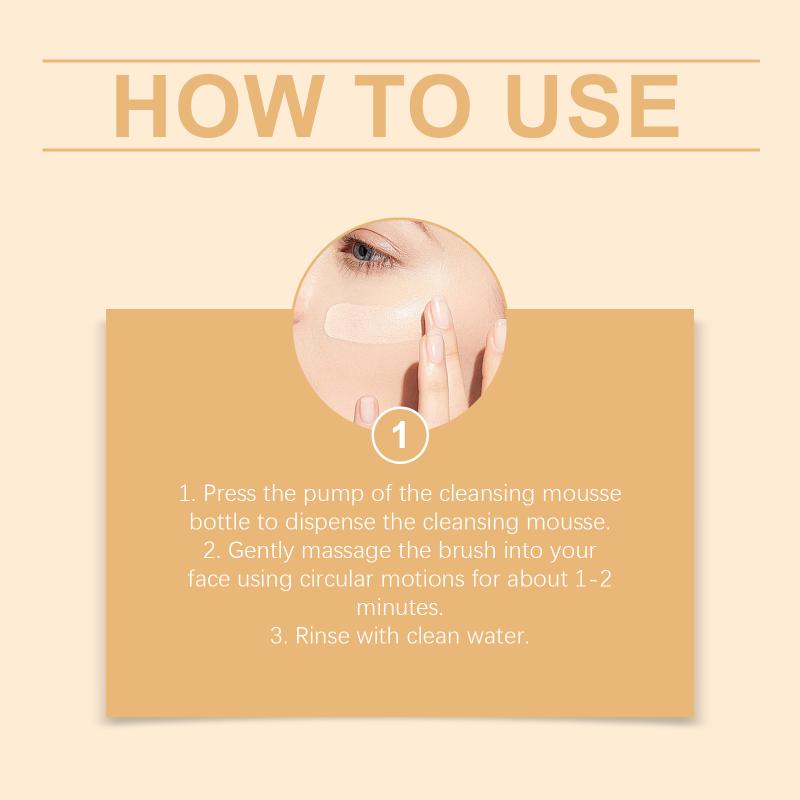 HOW TO USE

1

1. Press the pump of the cleansing mousse bottle to dispense the cleansing mousse.
2. Gently massage the brush into your face using circular motions for about 1-2 minutes.
3. Rinse with clean water.