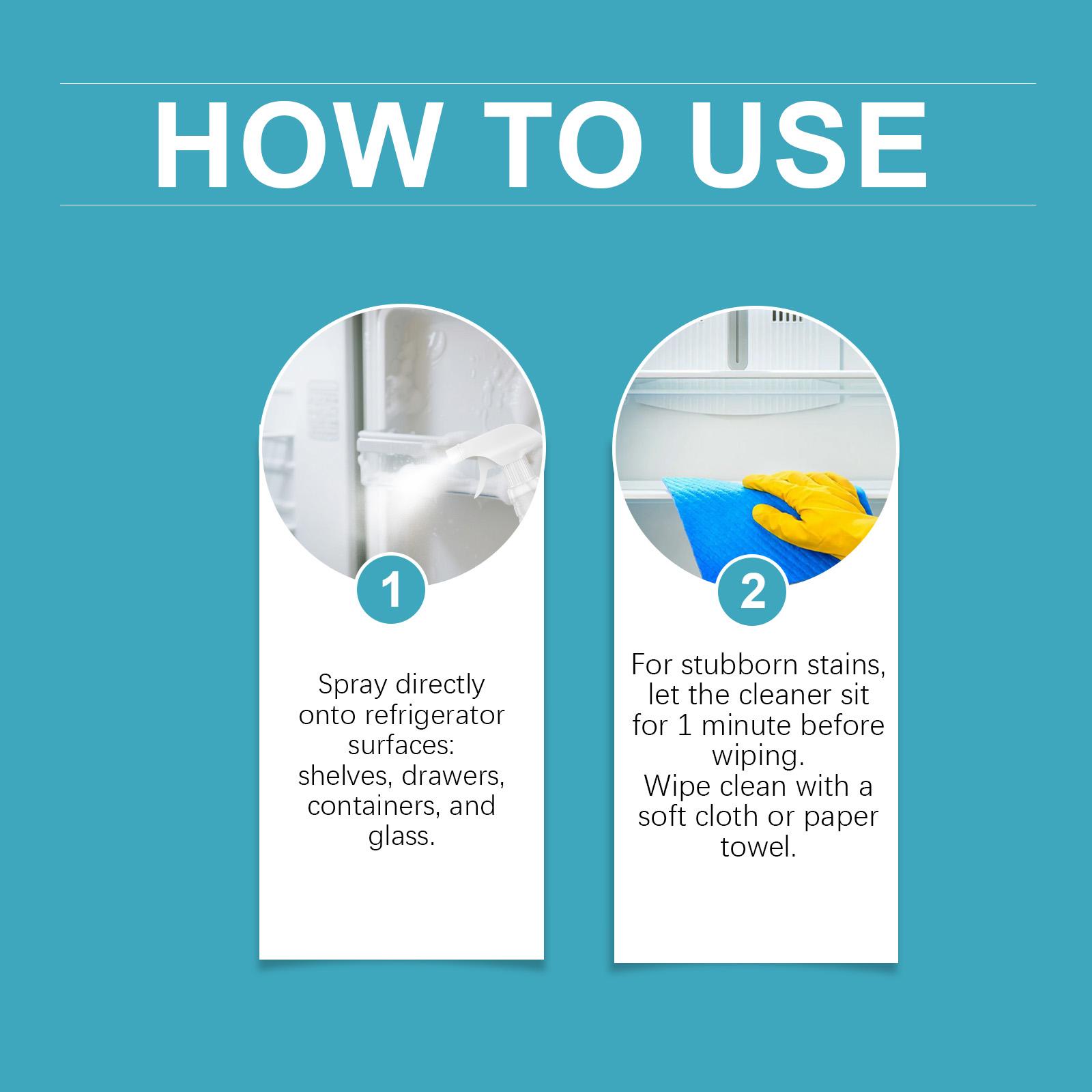 HOW TO USE

1

Spray directly onto refrigerator surfaces: shelves, drawers, containers, and glass.

2

For stubborn stains, let the cleaner sit for 1 minute before wiping.
Wipe clean with a soft cloth or paper towel.