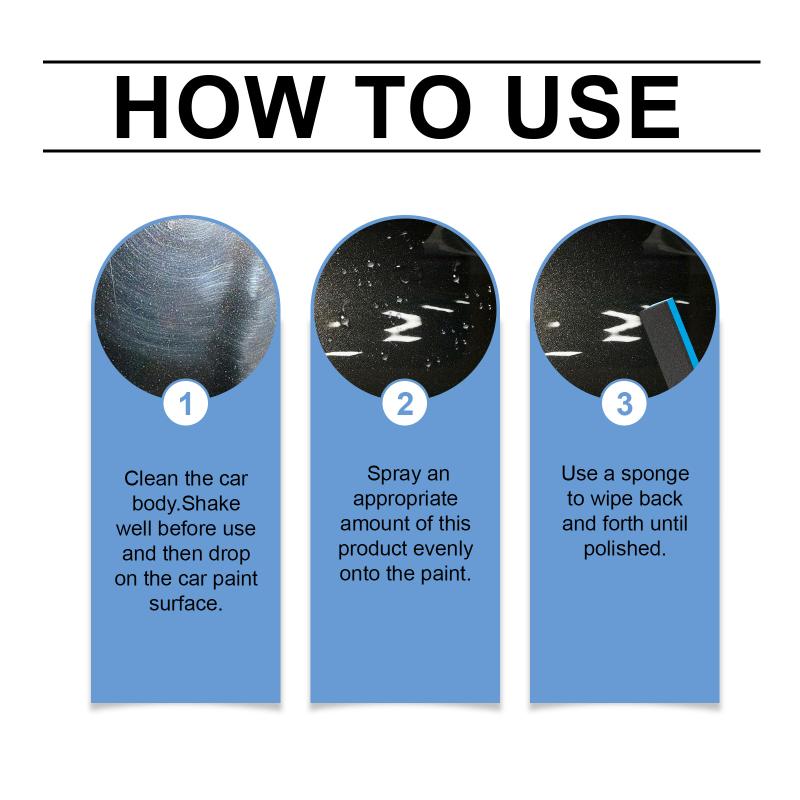 HOW TO USE

1

Clean the car body.Shake well before use and then drop on the car paint surface.

2

Spray an appropriate amount of this product evenly onto the paint.

3

Use a sponge to wipe back and forth until polished.