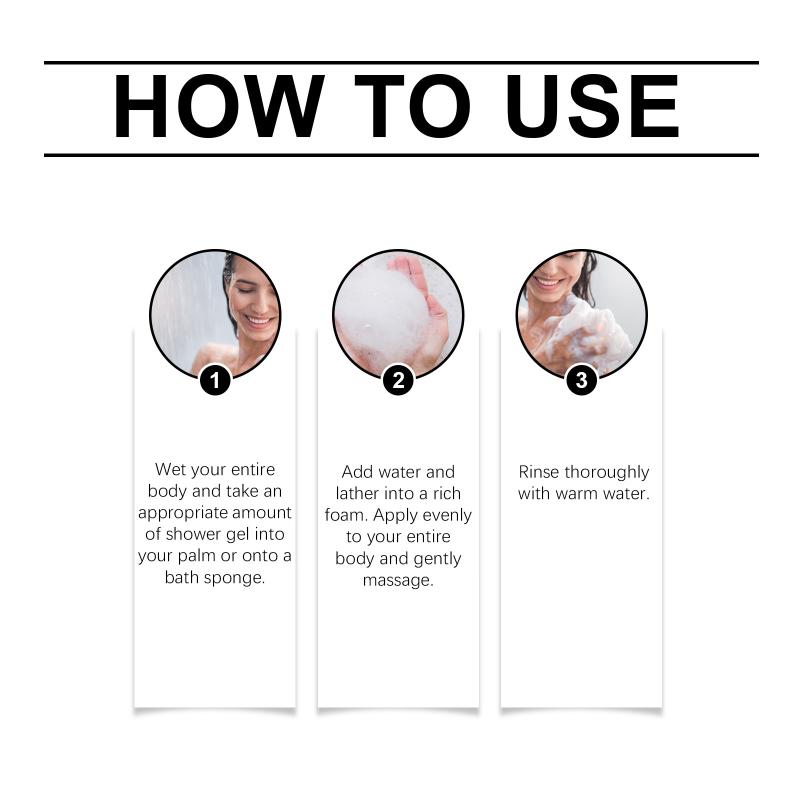 HOW TO USE

1

Wet your entire body and take an appropriate amount of shower gel into your palm or onto a bath sponge.

2

Add water and lather into a rich foam. Apply evenly to your entire body and gently massage.

3

Rinse thoroughly with warm water.