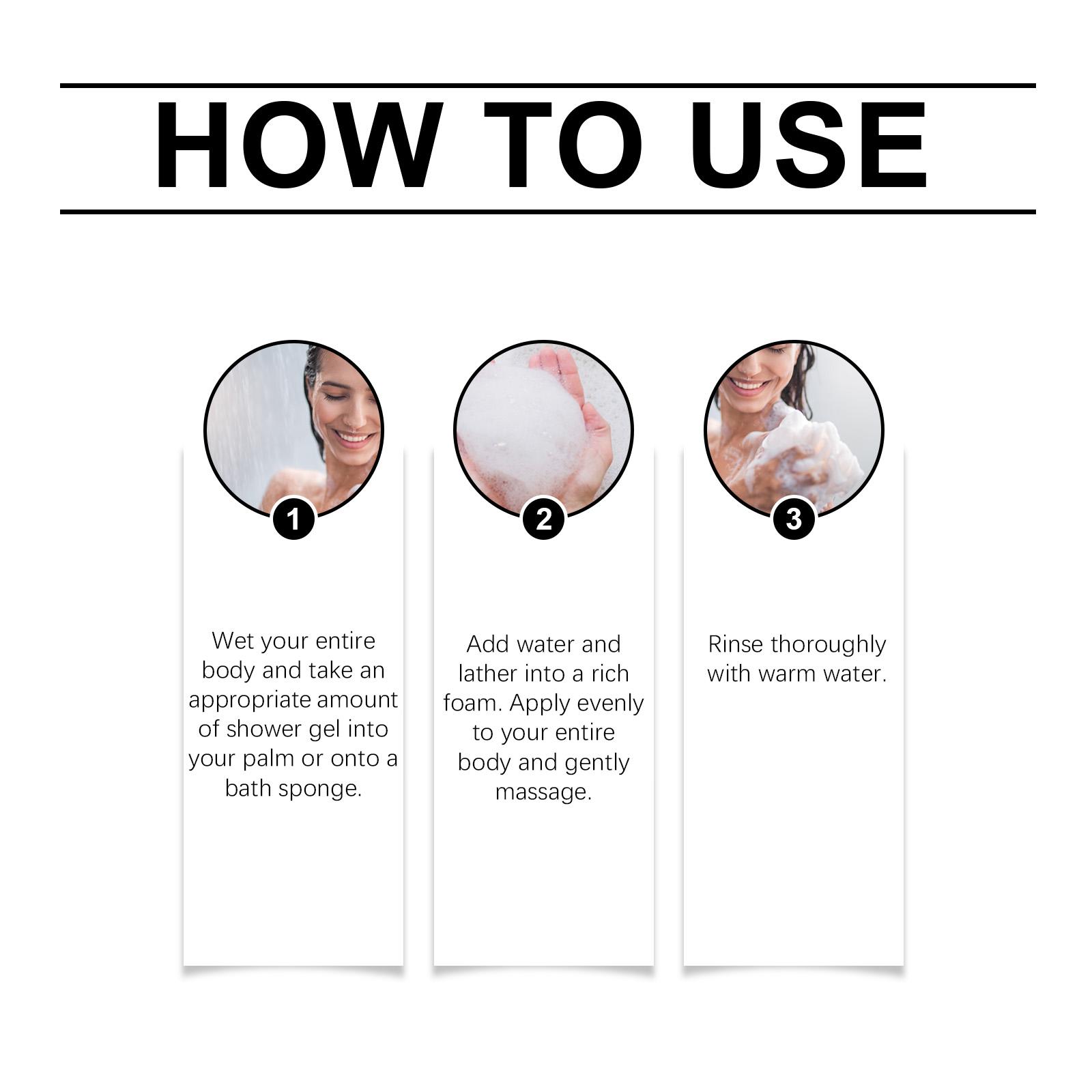 HOW TO USE

1

Wet your entire body and take an appropriate amount of shower gel into your palm or onto a bath sponge.

2

Add water and lather into a rich foam. Apply evenly to your entire body and gently massage.

3

Rinse thoroughly with warm water.