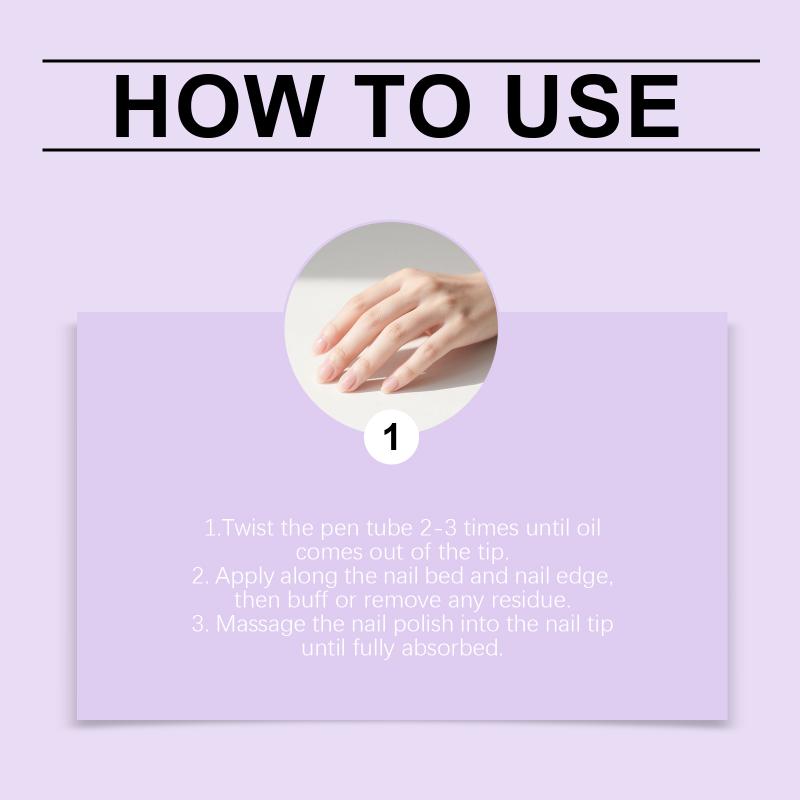 HOW TO USE

1

1.Twist the pen tube 2-3 times until oil comes out of the tip.
2. Apply along the nail bed and nail edge, then buff or remove any residue.
3. Massage the nail polish into the nail tip until fully absorbed.