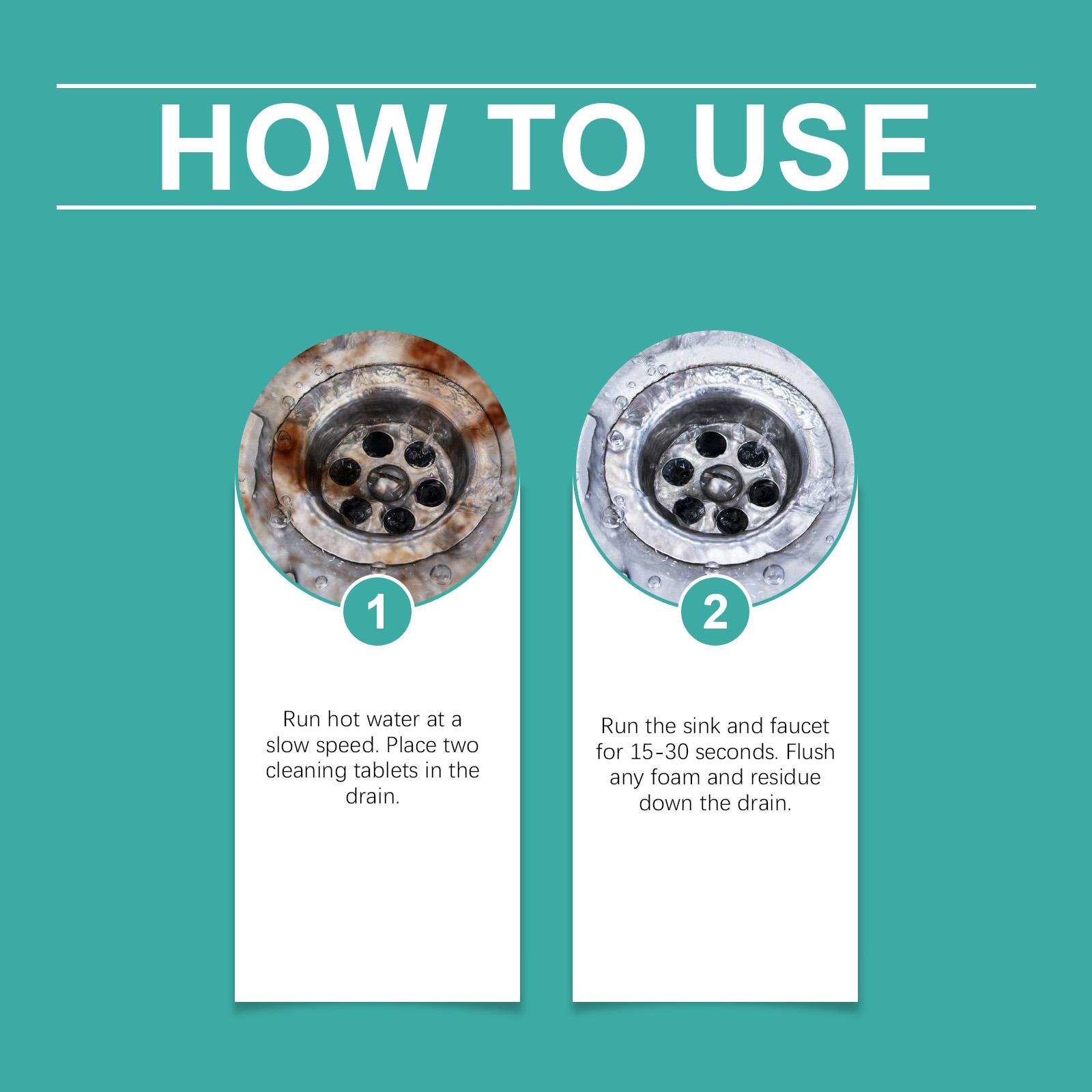 HOW TO USE

1

Run hot water at a slow speed. Place two cleaning tablets in the drain.

2

Run the sink and faucet for 15-30 seconds. Flush any foam and residue down the drain.