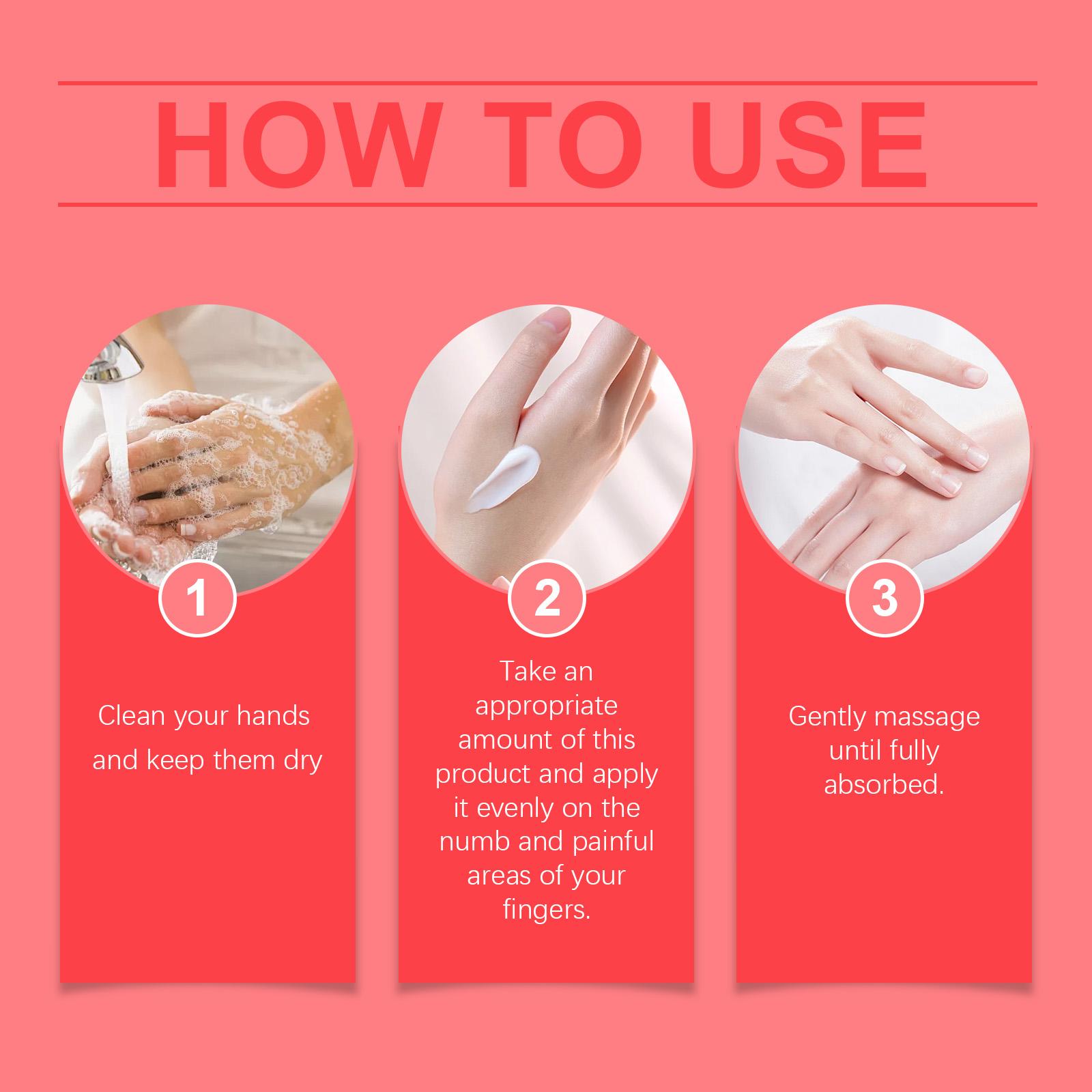 HOW TO USE

1

Clean your hands and keep them dry

2

Take an appropriate amount of this product and apply it evenly on the numb and painful areas of your fingers.

3

Gently massage until fully absorbed.